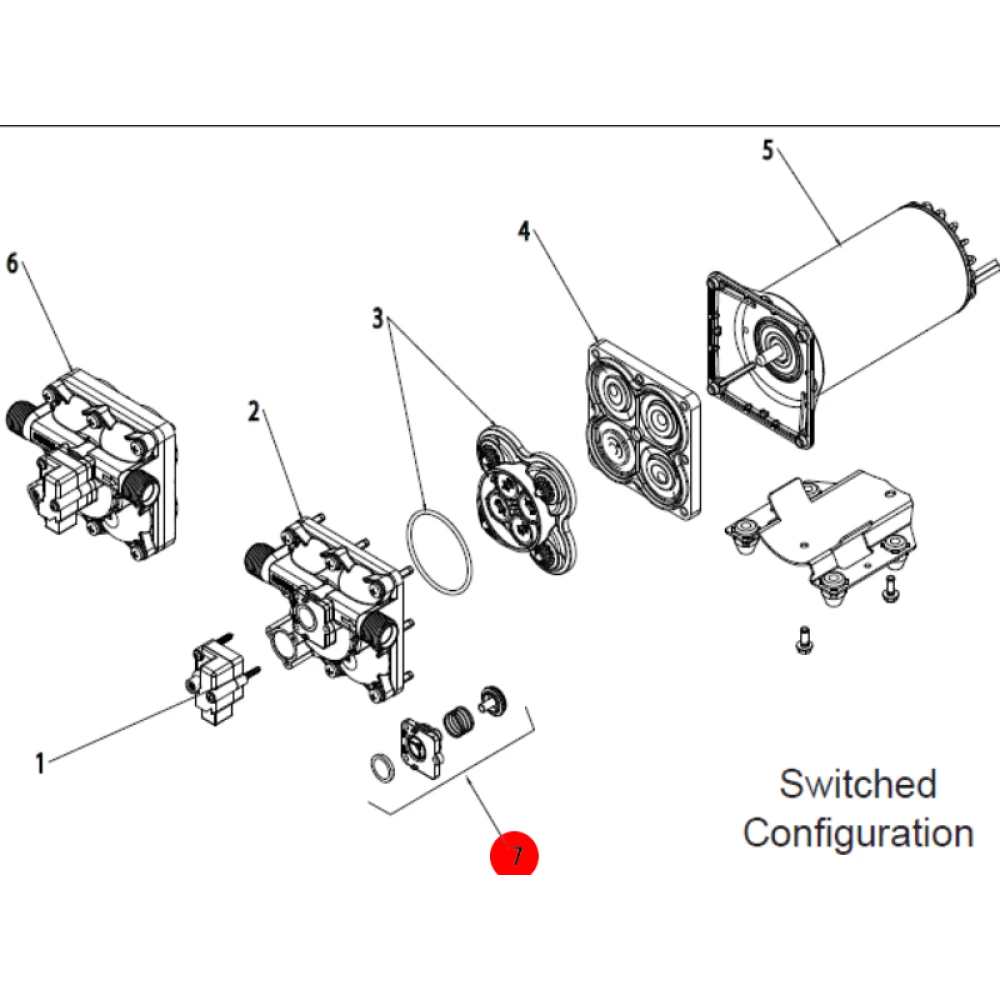 5

4

6

3

2

1

7

Switched
Configuration