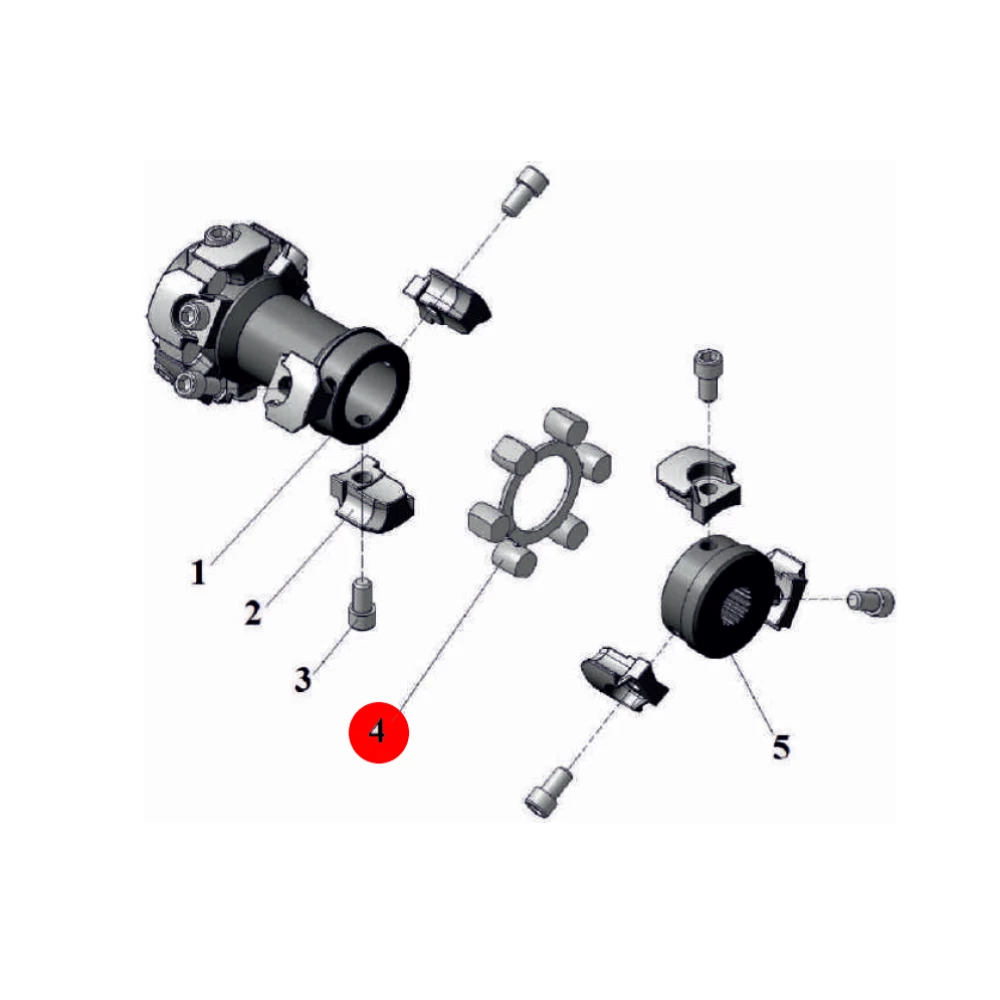 1
2
3
4
5