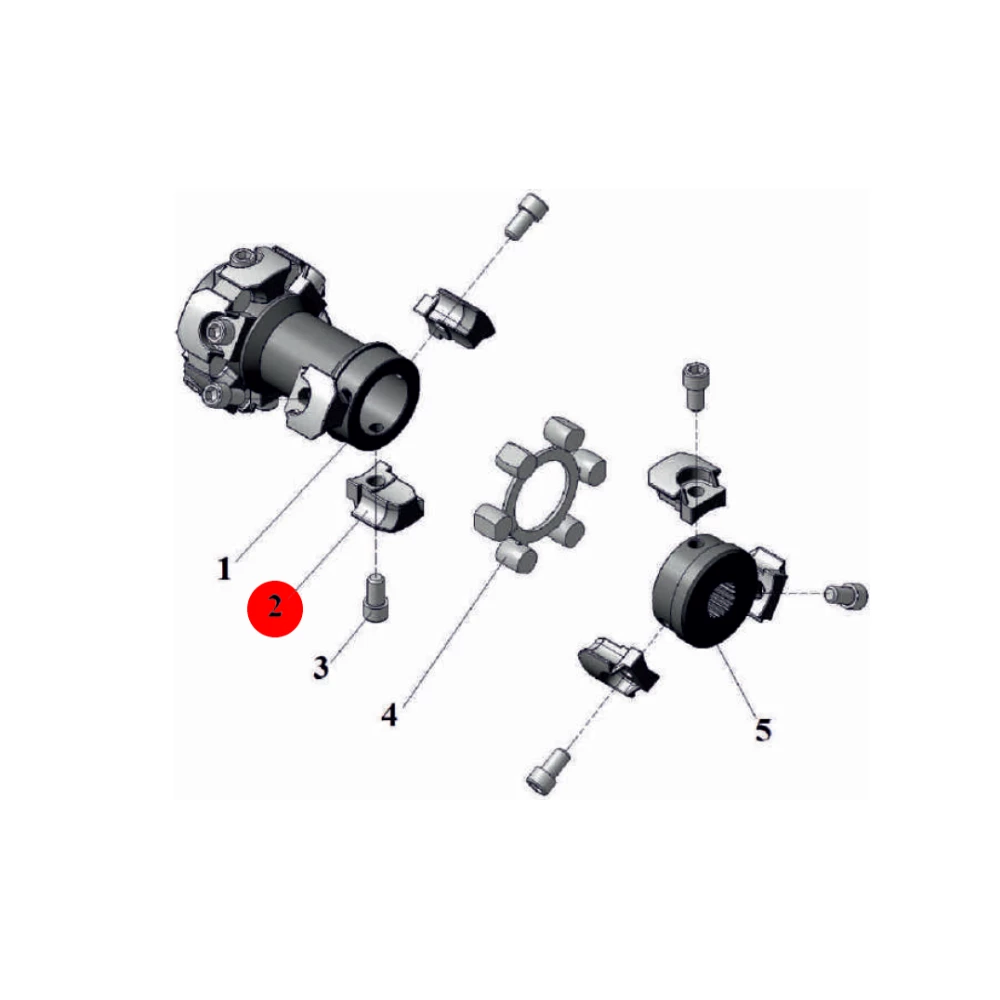 1
2
3
4
5