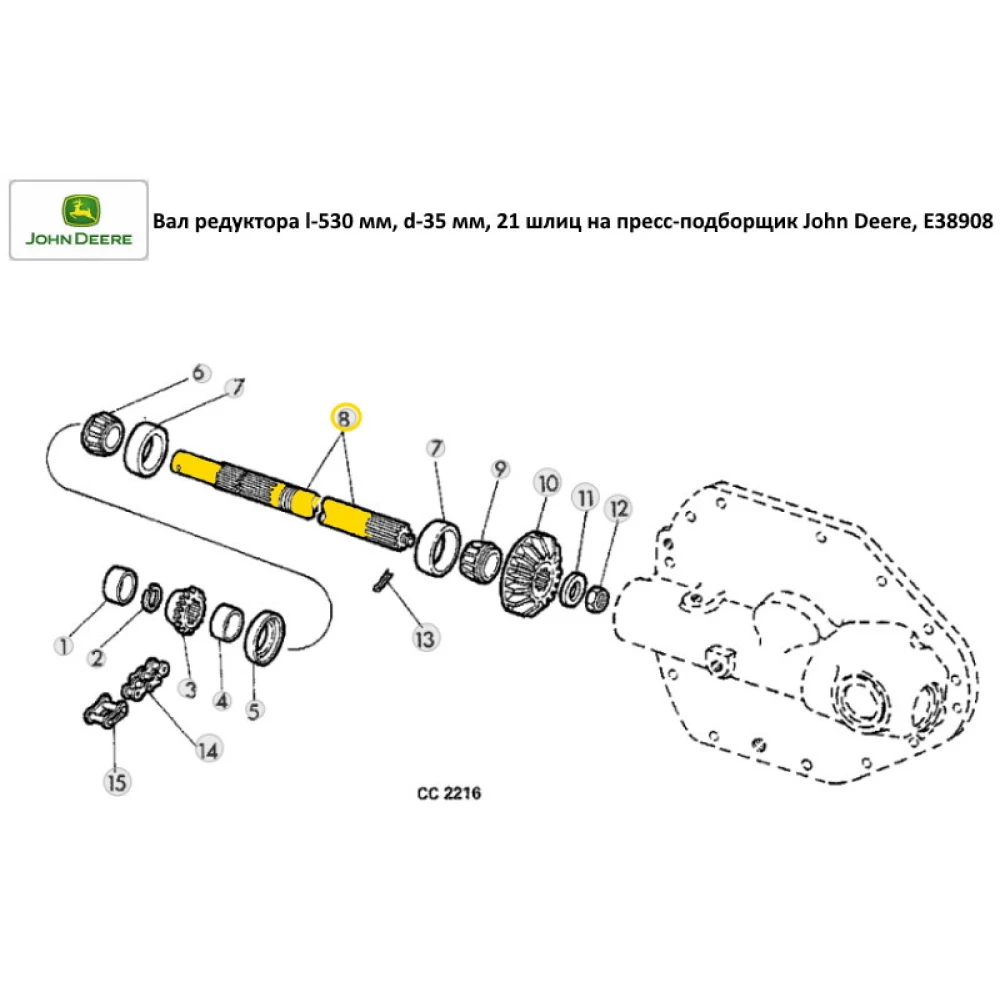 JOHN DEERE

Вал редуктора l-530 мм, d-35 мм, 21 шлиц на пресс-подборщик John Deere, E38908

6
7
8
7
9
10
11
12
1
2
3
4
5
13
14
15

CC 2216