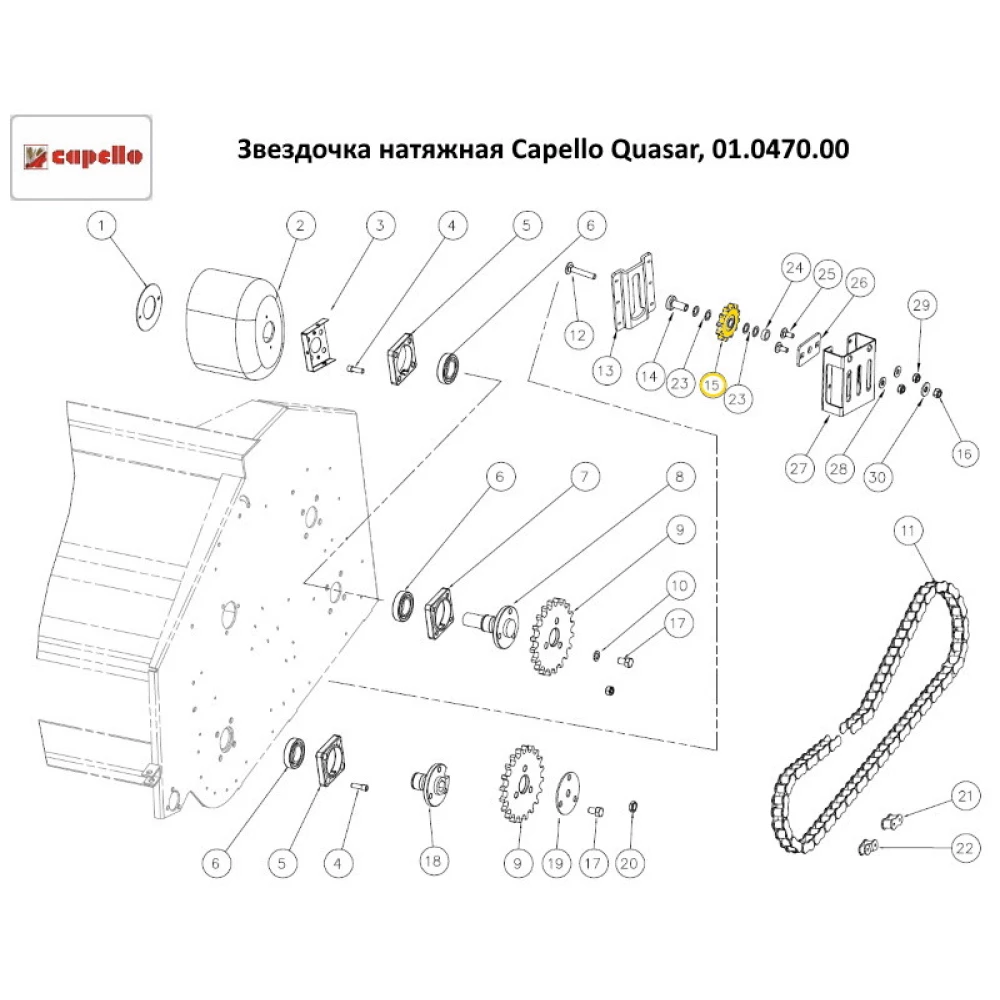 capello

Звездочка натяжная Capello Quasar, 01.0470.00

1 2 3 4 5 6

12 13 14 23 15 23 24 25 26 29 27 28 30 16

6 7 8 9 10 17 11

6 5 4 18 9 19 17 20 21 22