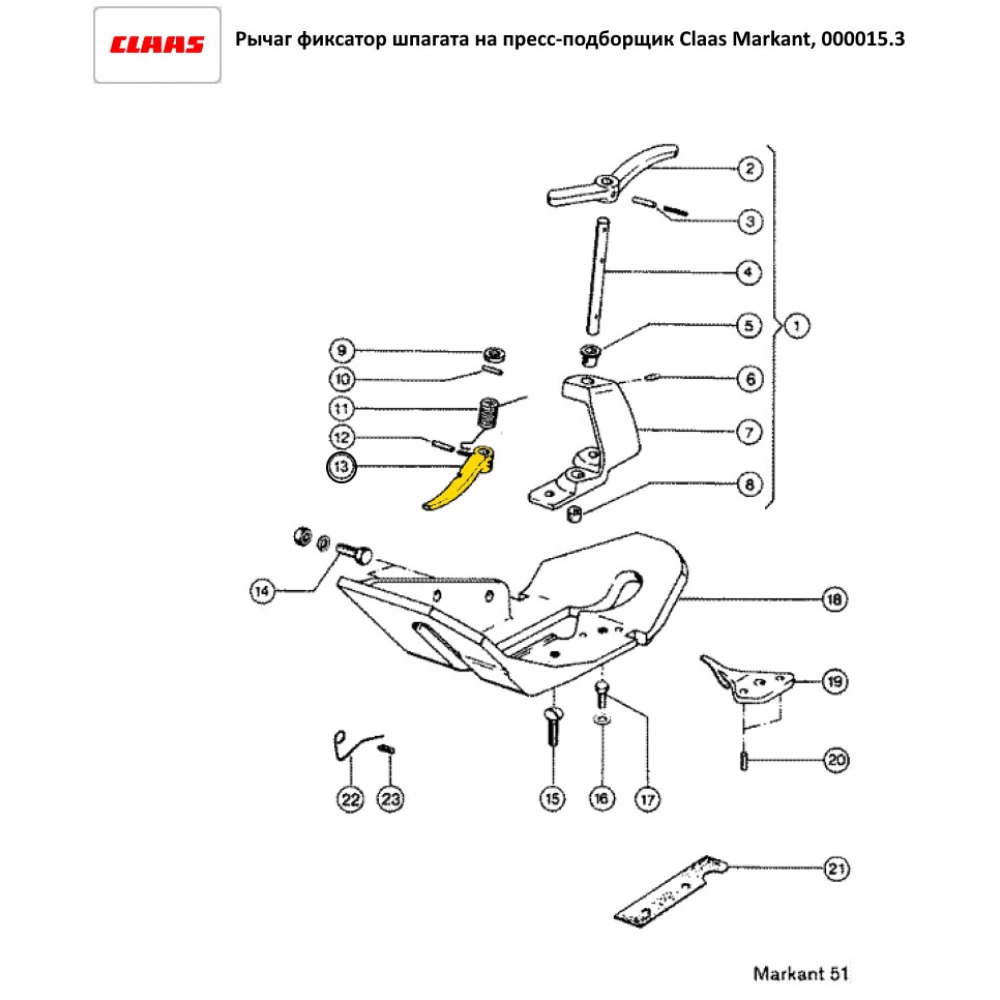 CLAAS

Рычаг фиксатор шпагата на пресс-подборщик Claas Markant, 000015.3

2
3
4
5
1
6
7
8
9
10
11
12
13
14
18
19
20
22
23
15
16
17
21

Markant 51