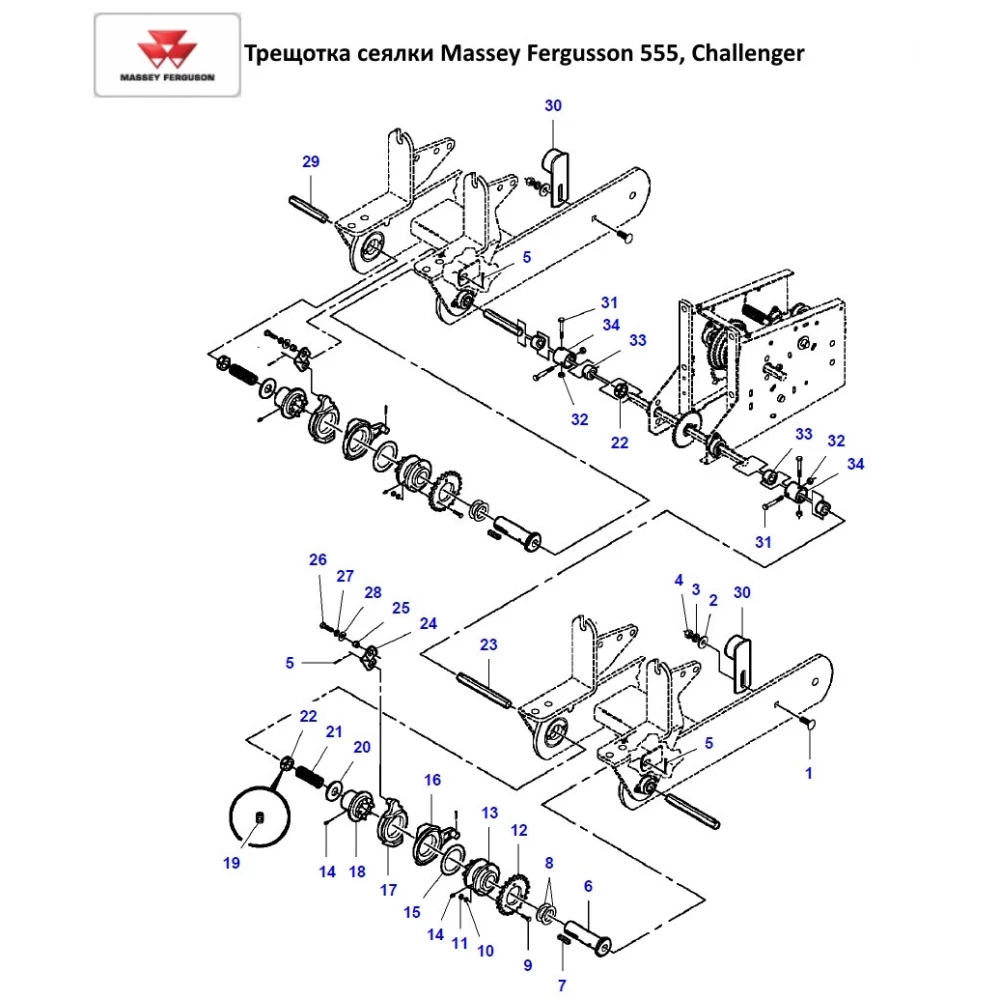 MASSEY FERGUSON

Трещотка сеялки Massey Fergusson 555, Challenger

30
29
5
31
34
33
32
22
33
32
34
31

26
27
28
25
24
5
23
4
3
2
30
5
1
22
21
20
16
13
12
8
6
19
14
18
17
15
14
11
10
9
7