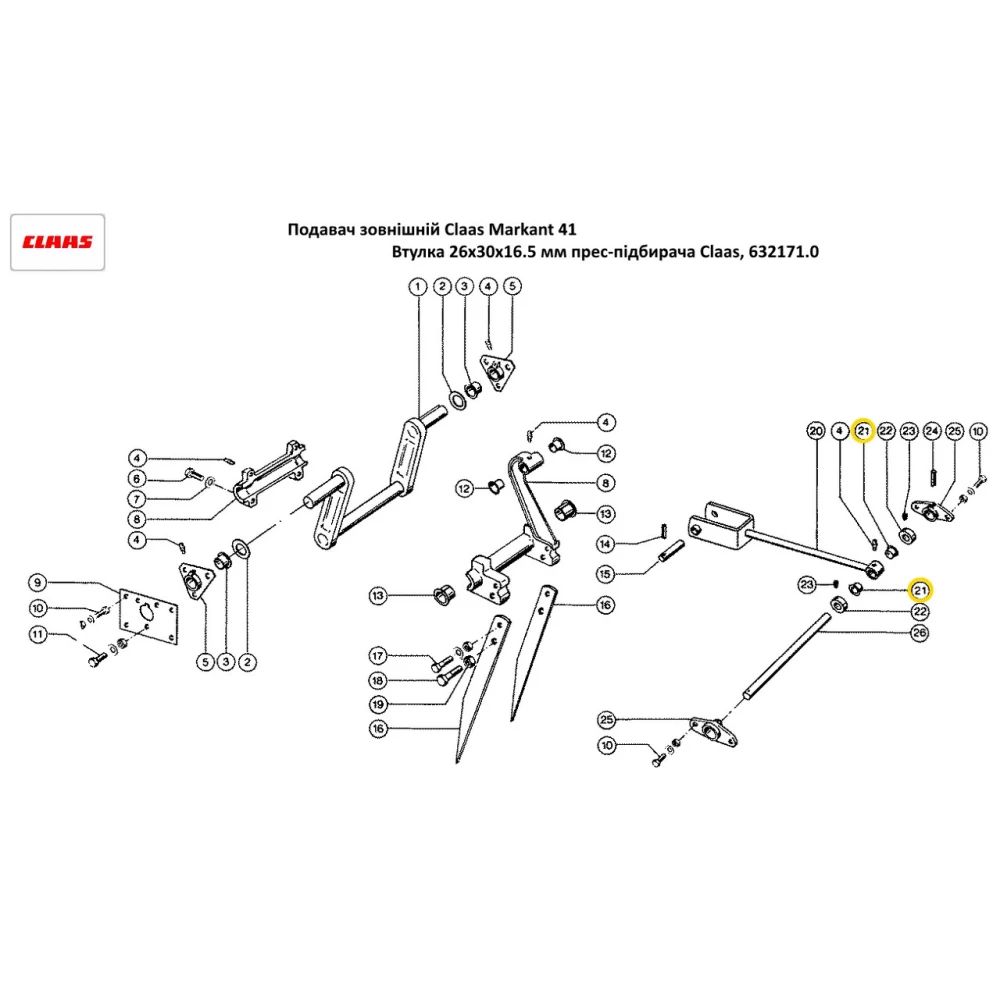 CLAAS

Подавач зовнішній Claas Markant 41
Втулка 26x30x16.5 мм прес-підбирача Claas, 632171.0

1 2 3 4 5
4 6 7 8 4
9 10 11
5 3 2
4 12 12 8 13 14 15 13 16
17 18 19 16
20 4 21 22 23 24 25 10
23 21 22 26
25 10