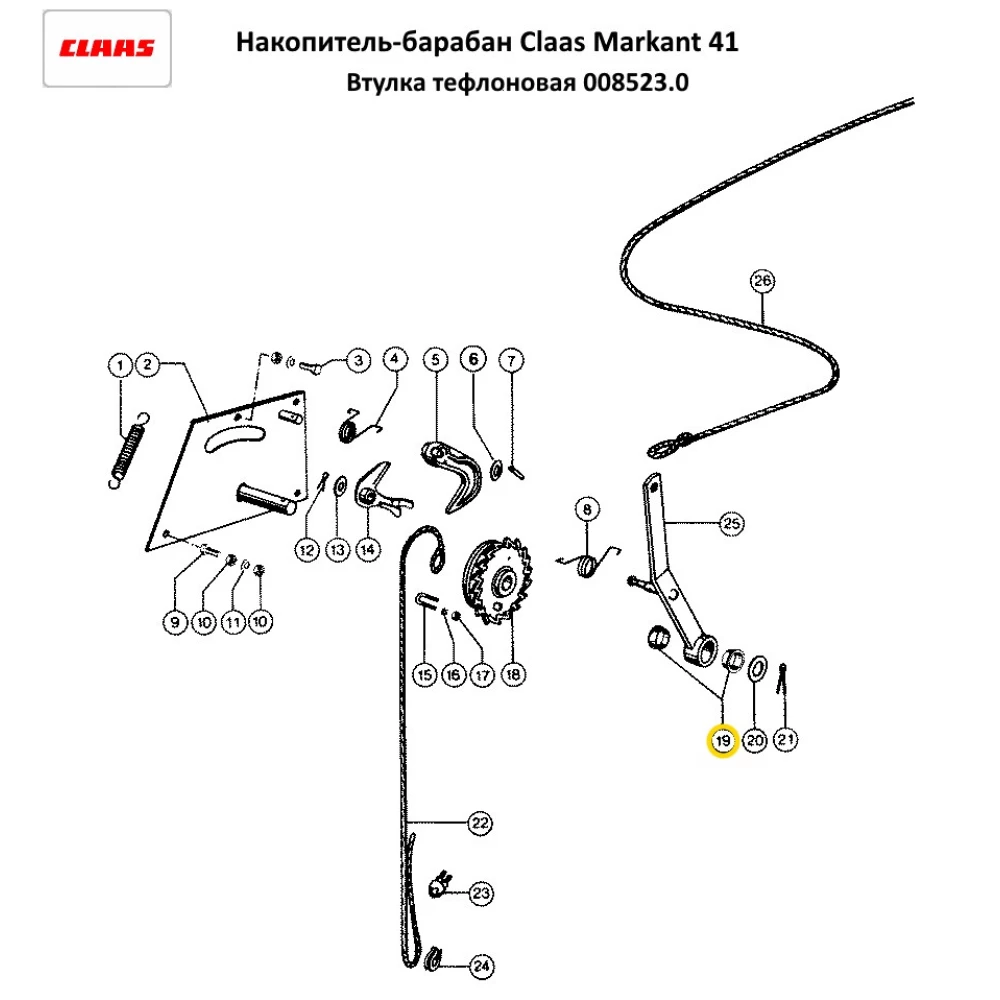 CLAAS

Накопитель-барабан Claas Markant 41

Втулка тефлоновая 008523.0

26

1 2

3

4

5

6

7

8

25

12 13 14

9 10 11 10

15 16 17 18

19 20 21

22

23

24