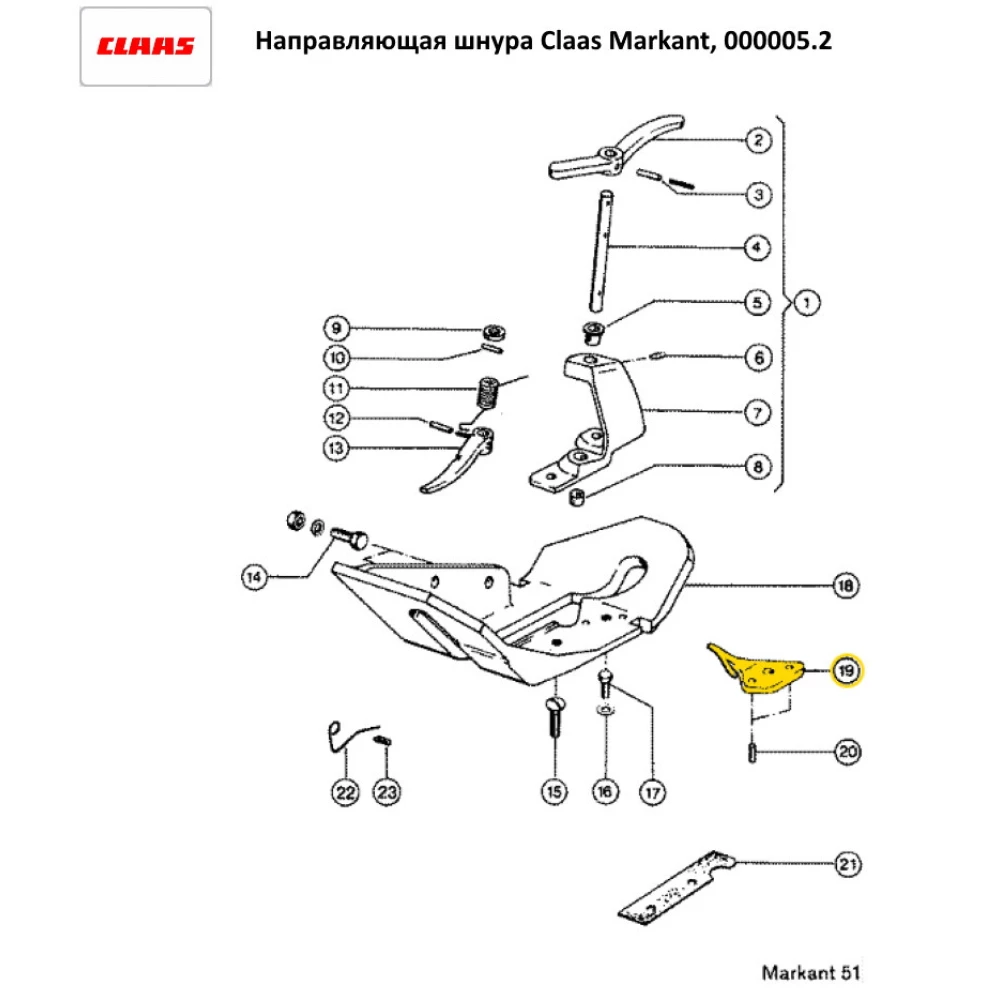 CLAAS

Направляющая шнура Claas Markant, 000005.2

2
3
4
5
1
6
7
8
9
10
11
12
13
14
18
19
20
22
23
15
16
17
21

Markant 51