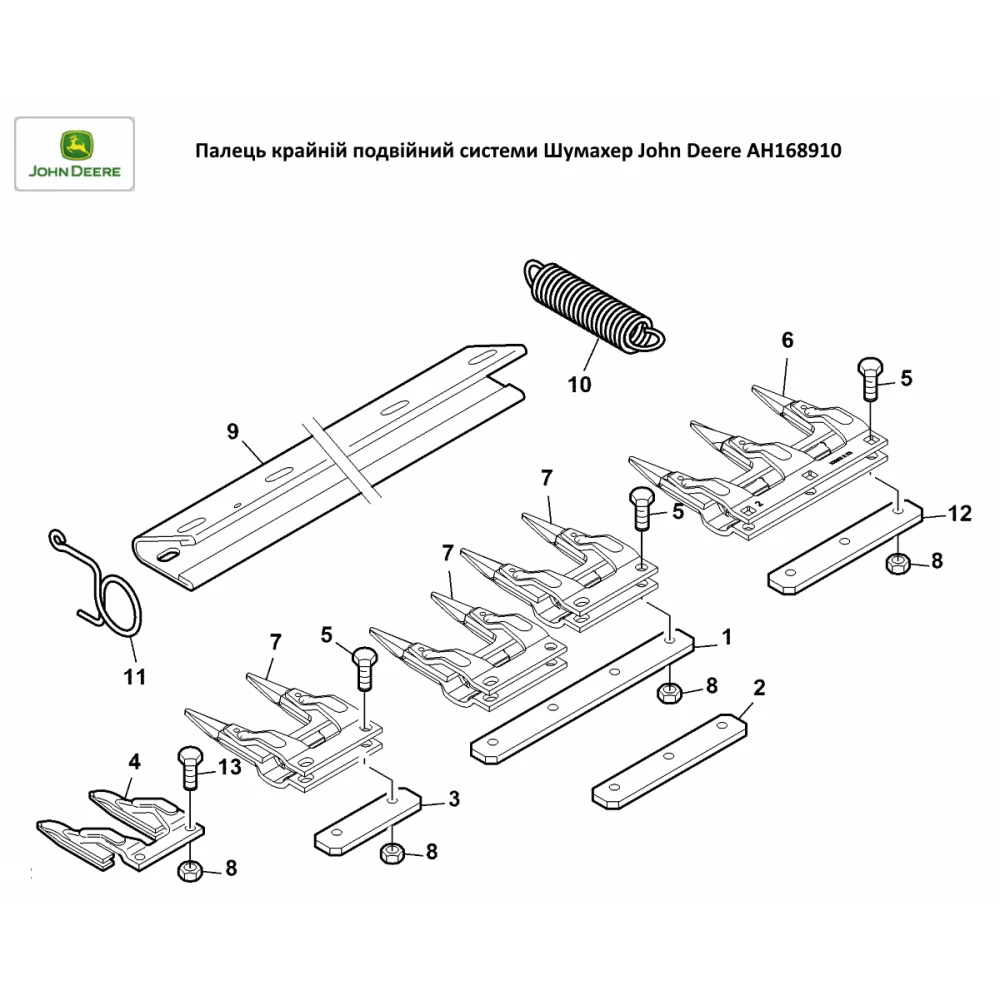 JOHN DEERE

Палець крайній подвійний системи Шумахер John Deere AH168910

10

6

5

9

7

5

12

8

7

11

7

5

1

8

2

4

13

3

8

8