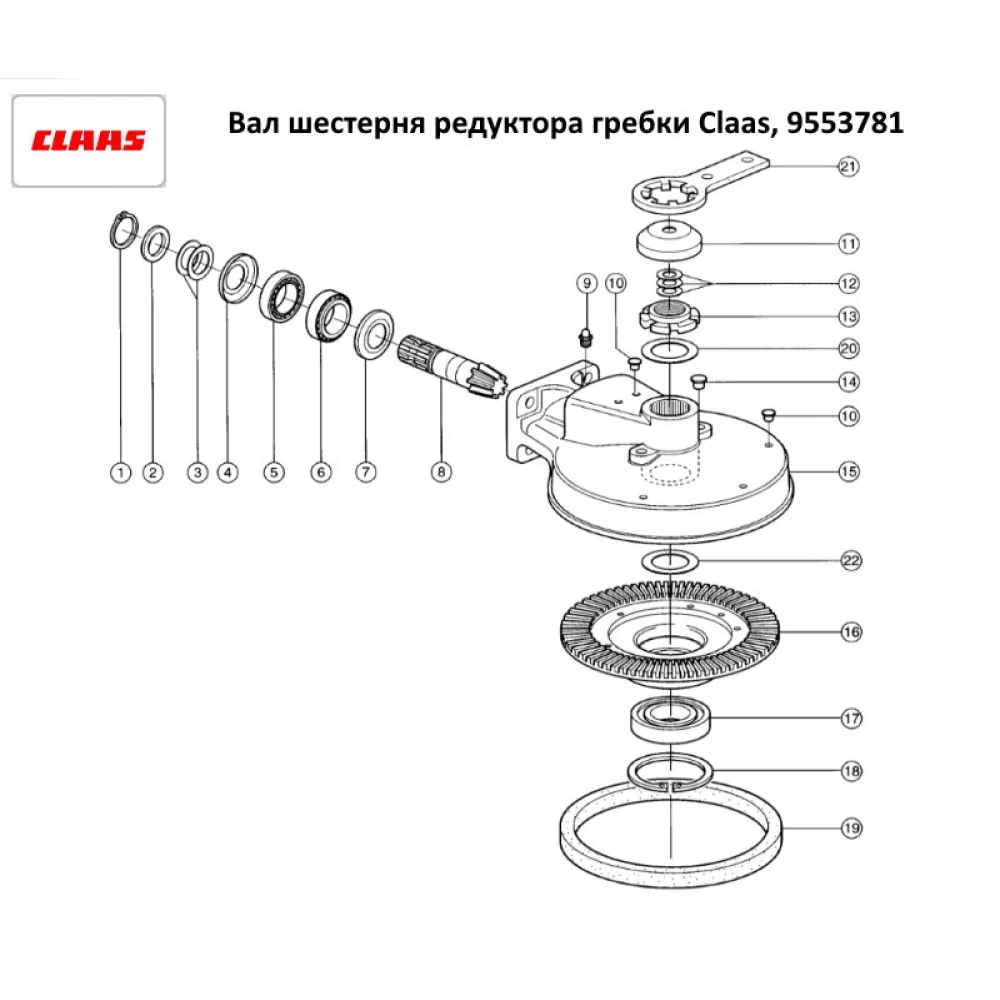 CLAAS

Вал шестерня редуктора гребки Claas, 9553781

21
11
12
13
20
9
10
14
10
15
1
2
3
4
5
6
7
8
22
16
17
18
19