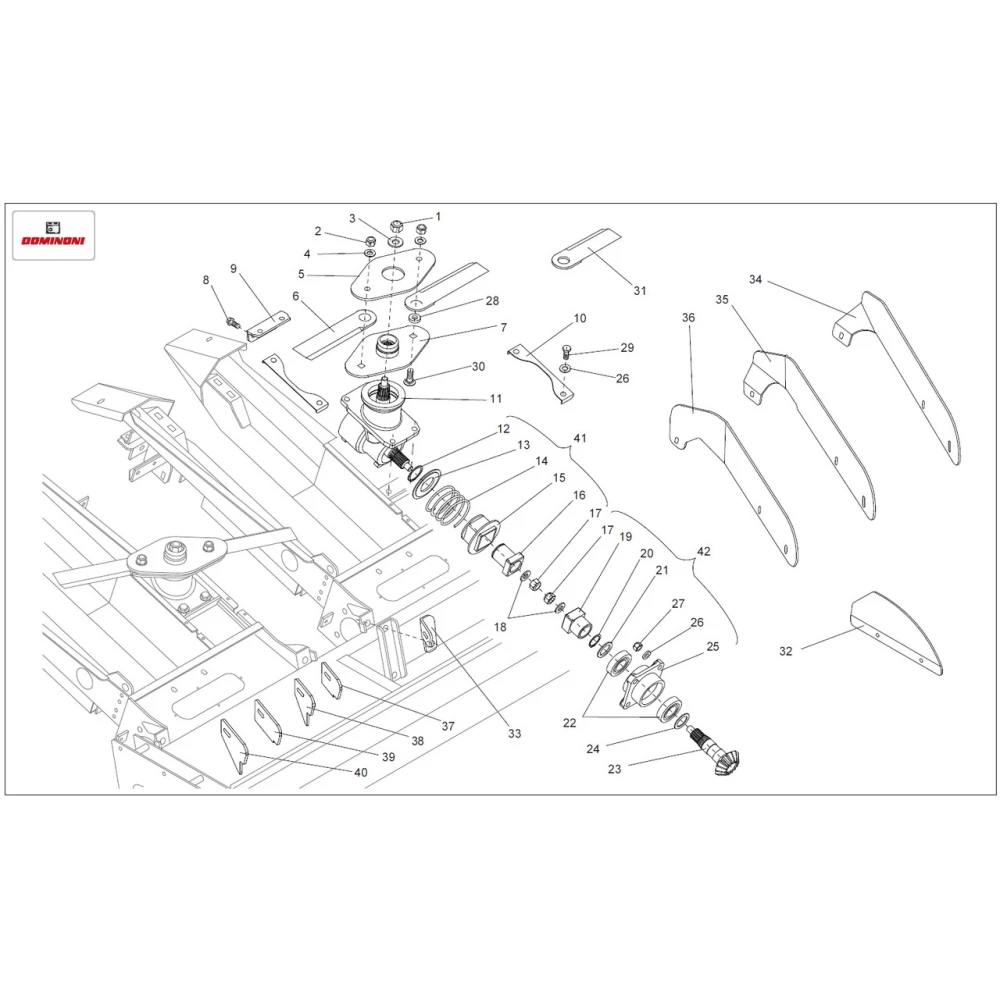 DOMINONI

1
2
3
4
5
6
7
8
9
10
11
12
13
14
15
16
17
17
18
19
20
21
22
23
24
25
26
26
27
28
29
30
31
32
33
34
35
36
37
38
39
40
41
42