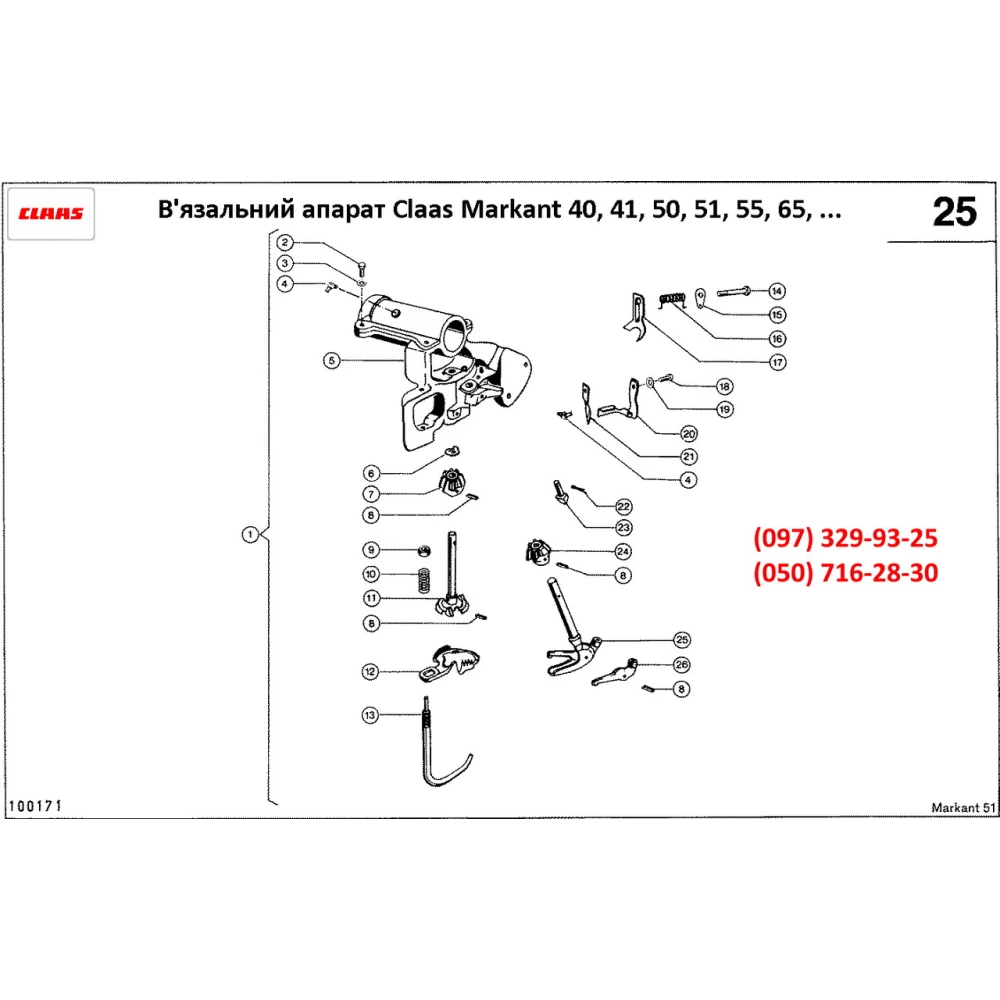 CLAAS

В'язальний апарат Claas Markant 40, 41, 50, 51, 55, 65, ...

25

2
3
4
5
6
7
8
1
9
10
11
8
12
13

14
15
16
17
18
19
20
21
4
22
23
24
8
25
26
8

(097) 329-93-25
(050) 716-28-30

100171

Markant 51