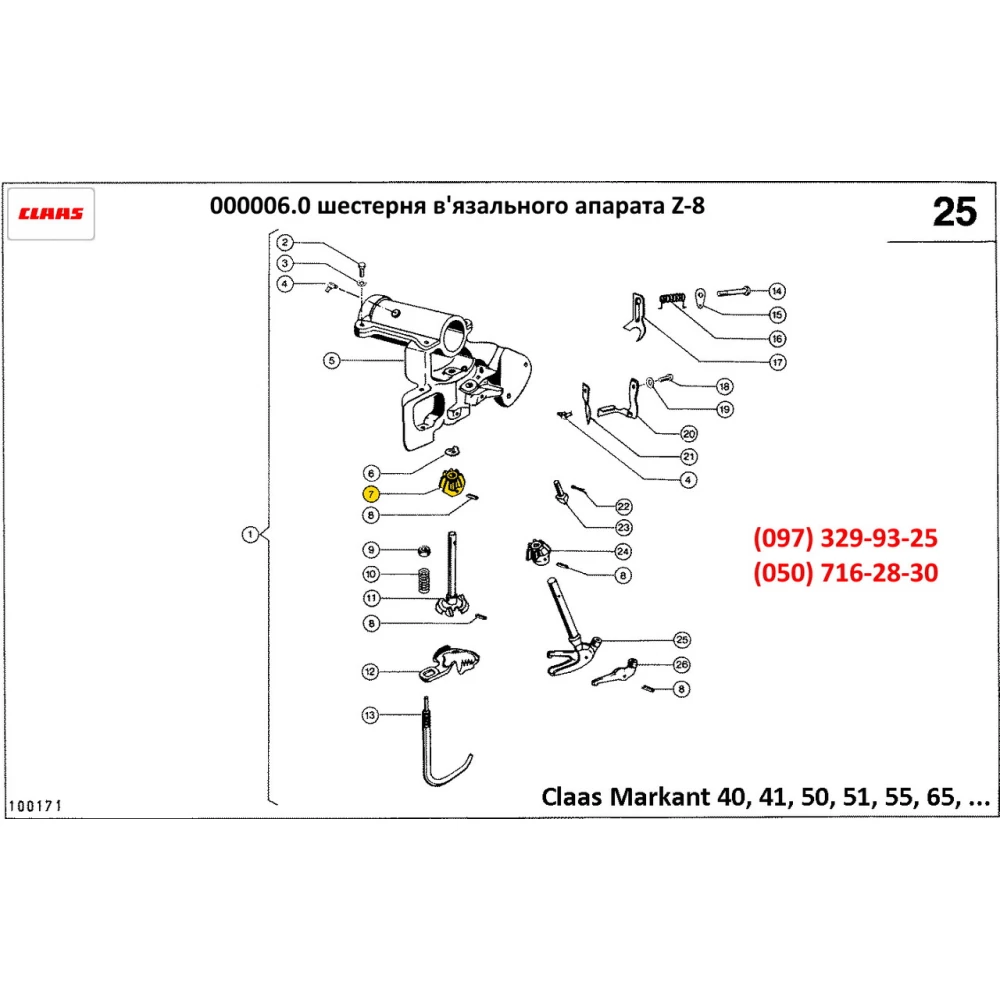 CLAAS

000006.0 шестерня в'язального апарата Z-8

25

2
3
4
5
6
7
8
1
9
10
11
8
12
13

14
15
16
17
18
19
20
21
4
22
23
24
8
25
26
8

(097) 329-93-25
(050) 716-28-30

100171

Claas Markant 40, 41, 50, 51, 55, 65, ...