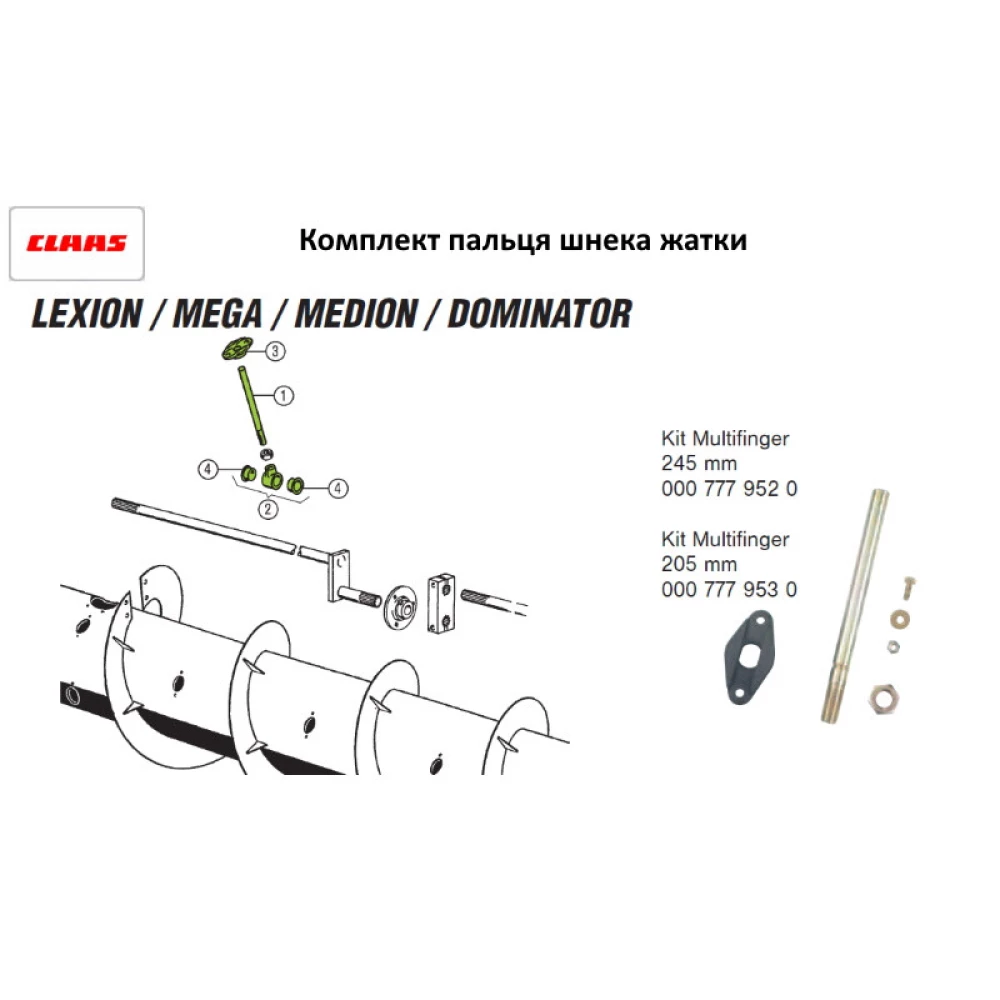 CLAAS

Комплект пальця шнека жатки

LEXION / MEGA / MEDION / DOMINATOR

3
1
4
4
2

Kit Multifinger
245 mm
000 777 952 0

Kit Multifinger
205 mm
000 777 953 0