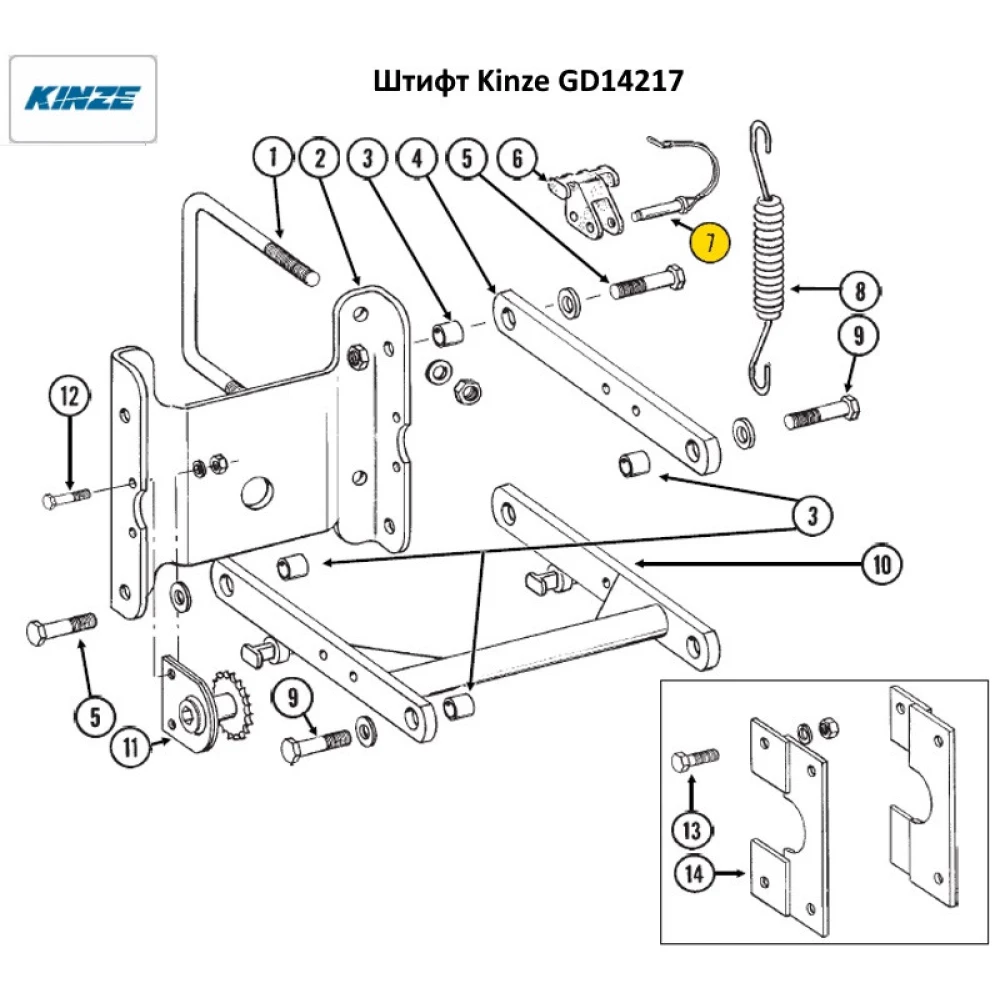 KINZE

Штифт Kinze GD14217

1
2
3
4
5
6
7
8
9
12
3
10
5
11
9
13
14