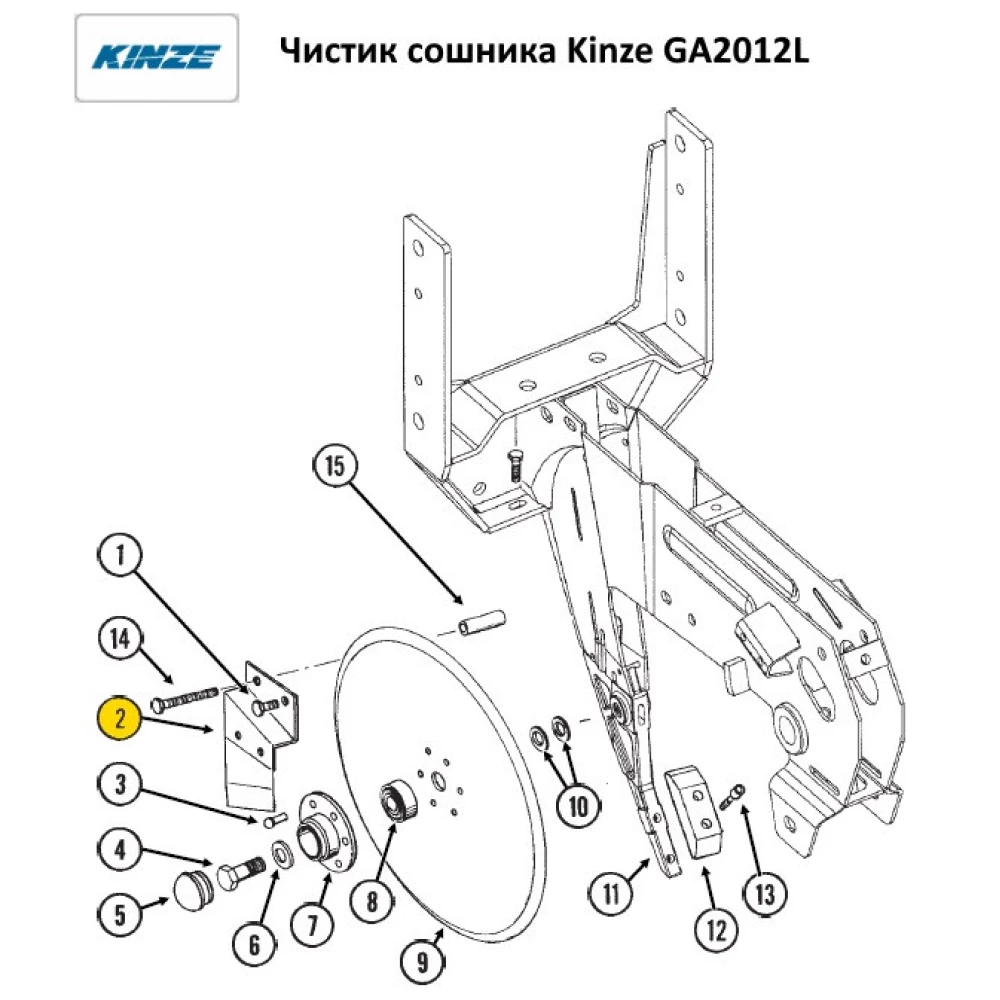 KINZE

Чистик сошника Kinze GA2012L

15
1
14
2
3
4
5
6
7
8
9
10
11
12
13