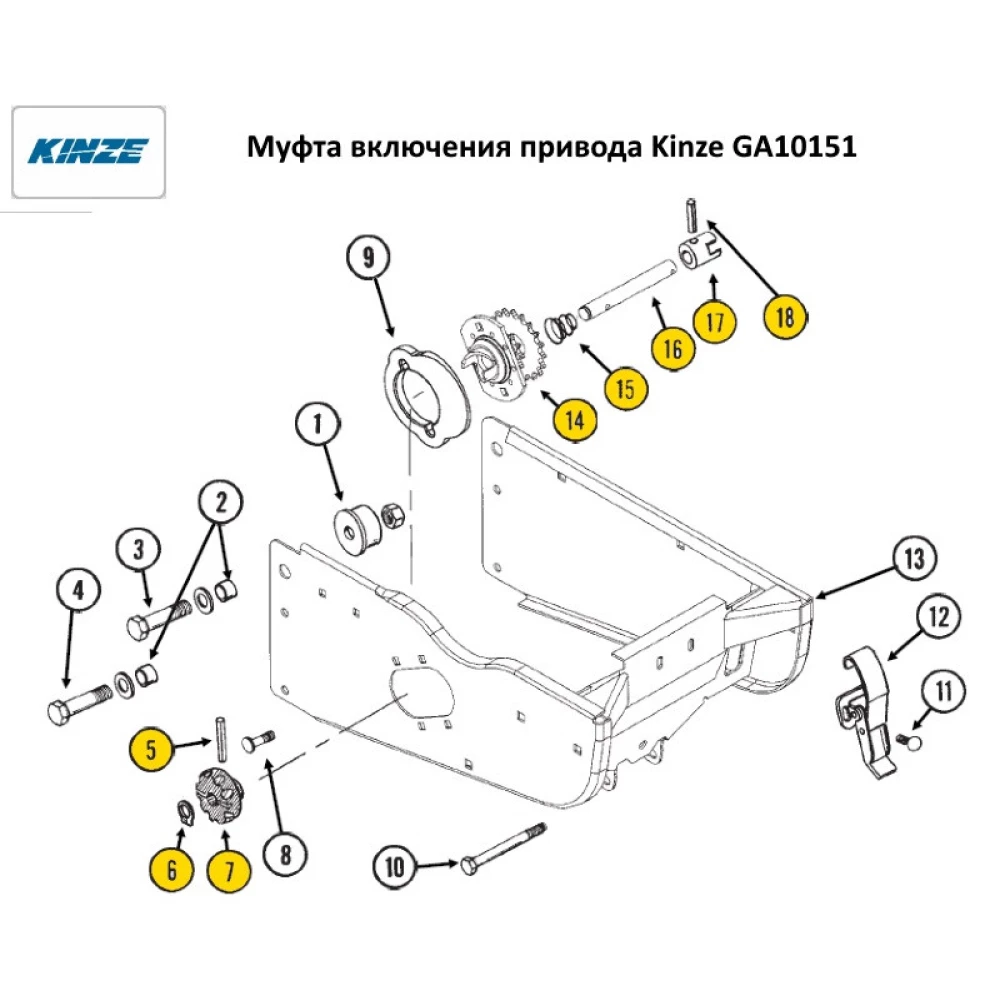 KINZE

Муфта включения привода Kinze GA10151

9

18

17

16

15

14

1

2

3

4

13

12

11

5

8

6

7

10