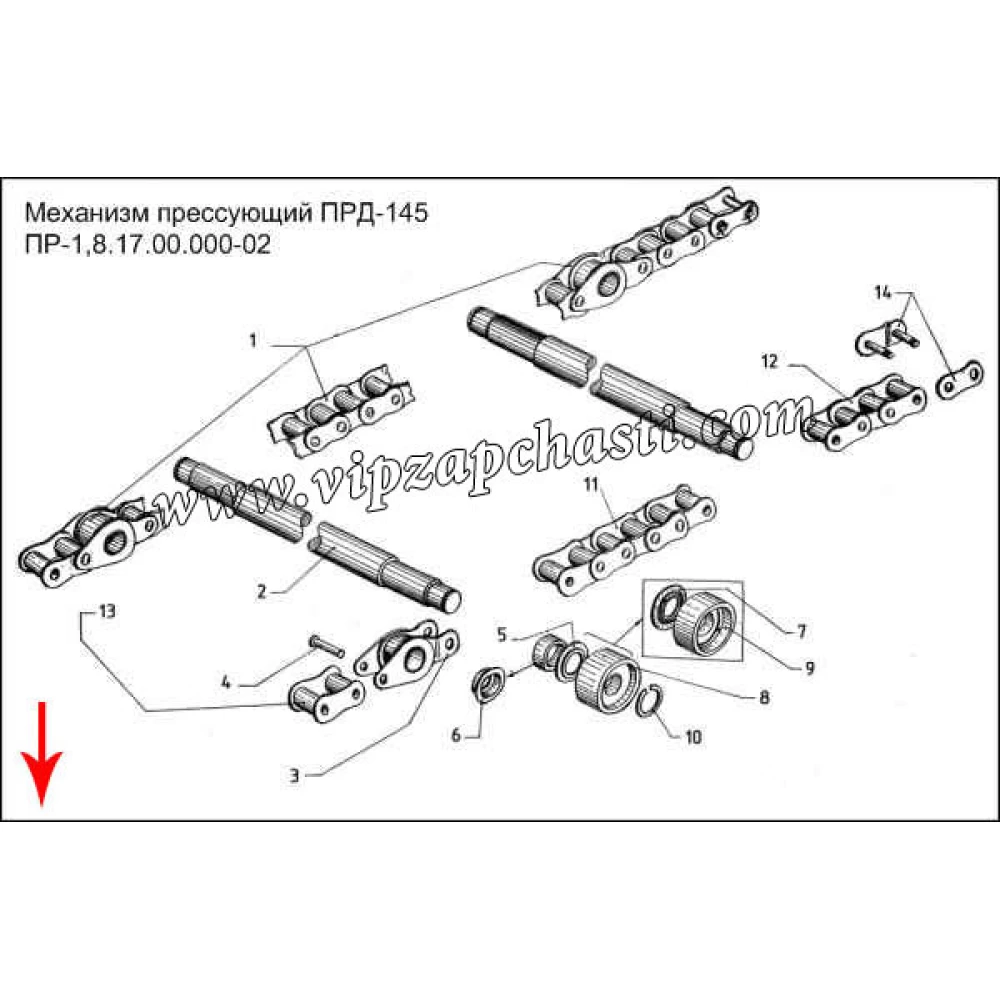 Механизм прессующий ПРД-145
ПР-1,8.17.00.000-02

www.vipzapchasti.com

1
14
12
11
2
13
4
3
5
6
7
9
8
10