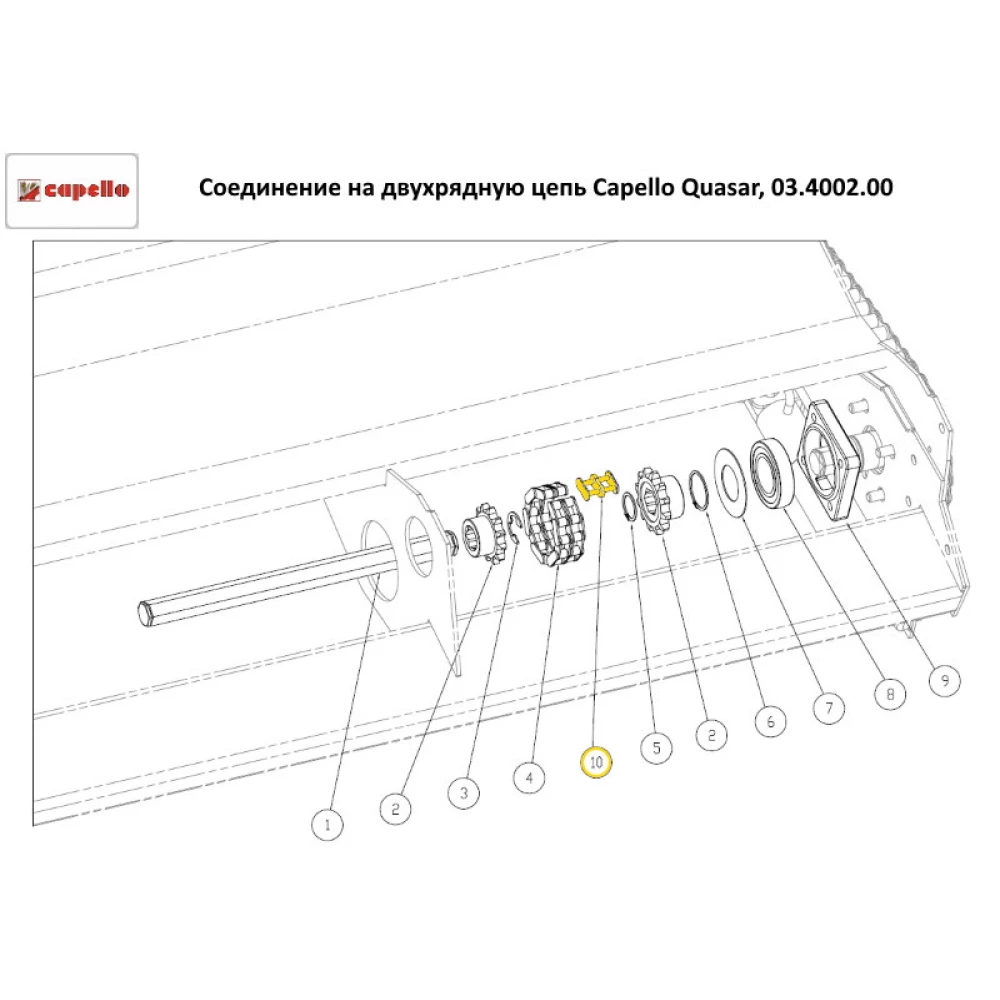 capello

Соединение на двухрядную цепь Capello Quasar, 03.4002.00

1
2
3
4
10
5
2
6
7
8
9