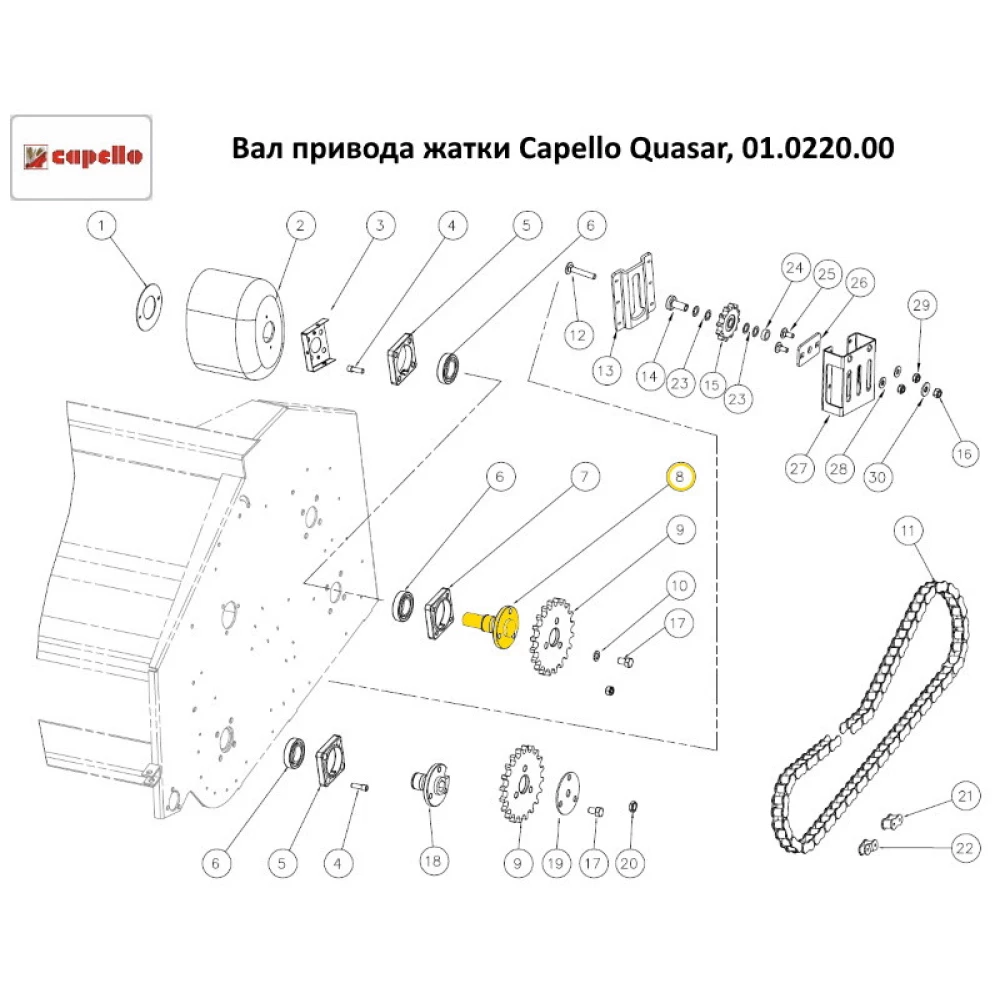 capello

Вал привода жатки Capello Quasar, 01.0220.00

1
2
3
4
5
6
12
13
14
23
15
23
24
25
26
29
27
28
30
16
6
7
8
9
10
17
11
6
5
4
18
9
19
17
20
21
22