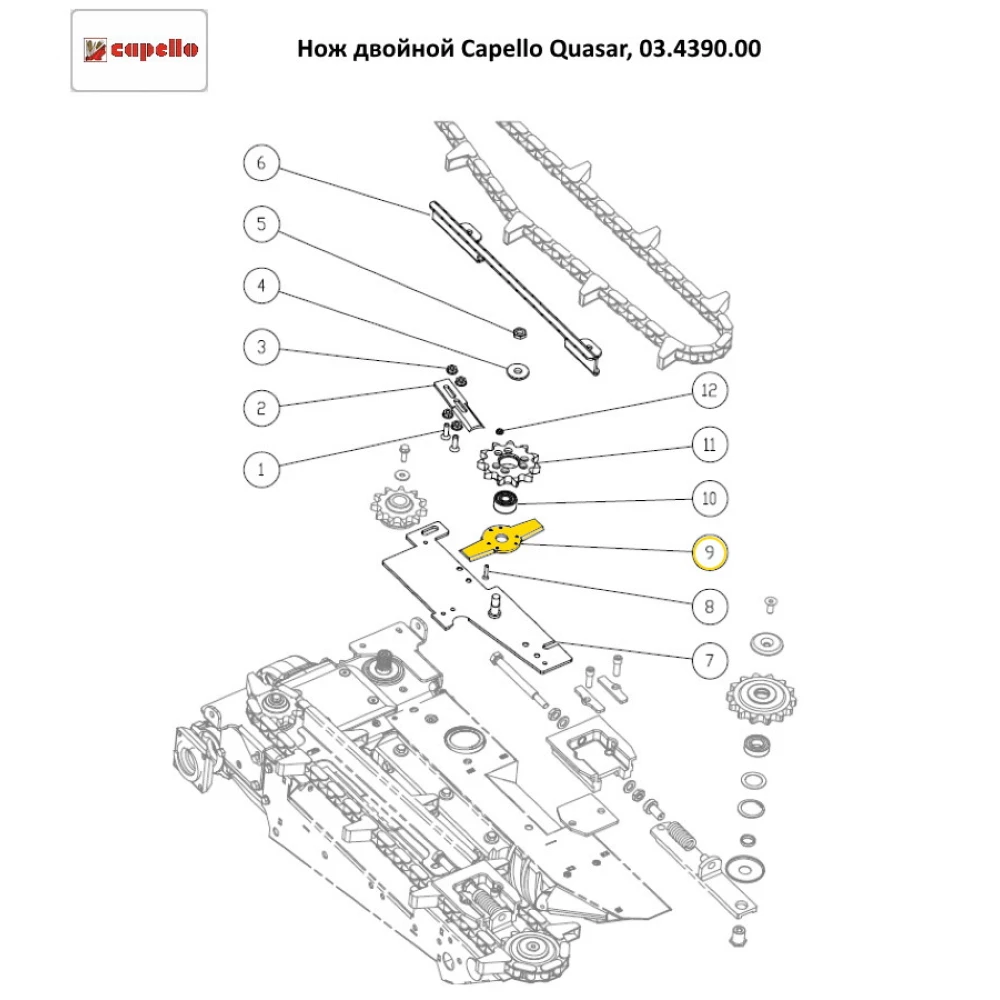 capello

Нож двойной Capello Quasar, 03.4390.00

6
5
4
3
2
1
12
11
10
9
8
7