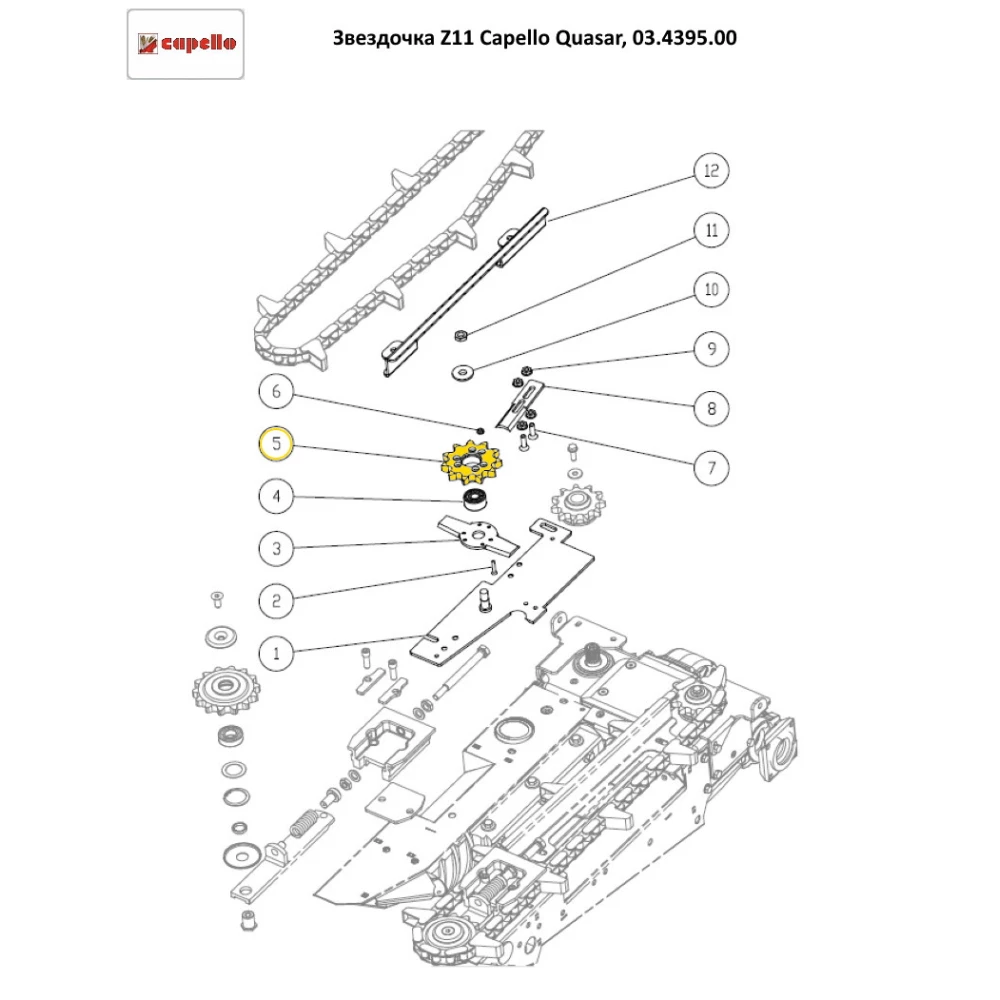 capello

Звездочка Z11 Capello Quasar, 03.4395.00

12
11
10
9
8
7
6
5
4
3
2
1