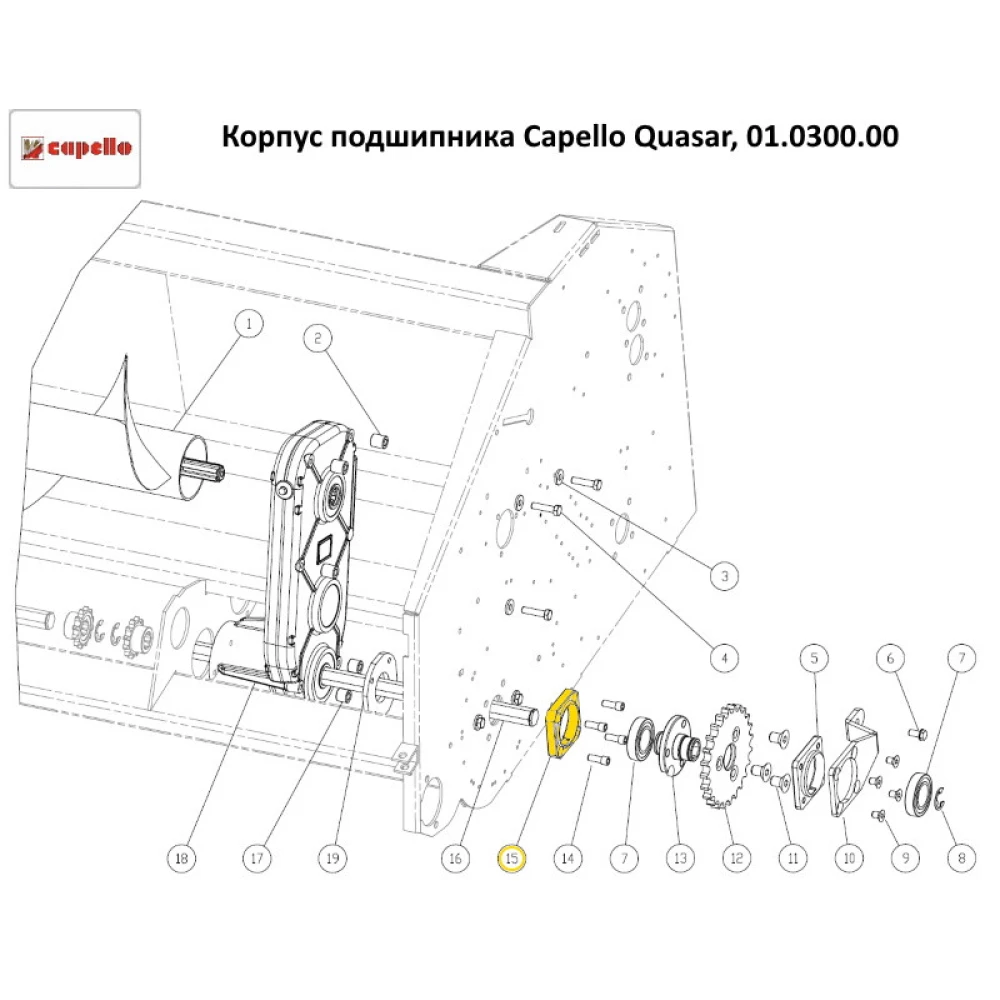 capello

Корпус подшипника Capello Quasar, 01.0300.00

1
2
3
4
5
6
7
18
17
19
16
15
14
7
13
12
11
10
9
8