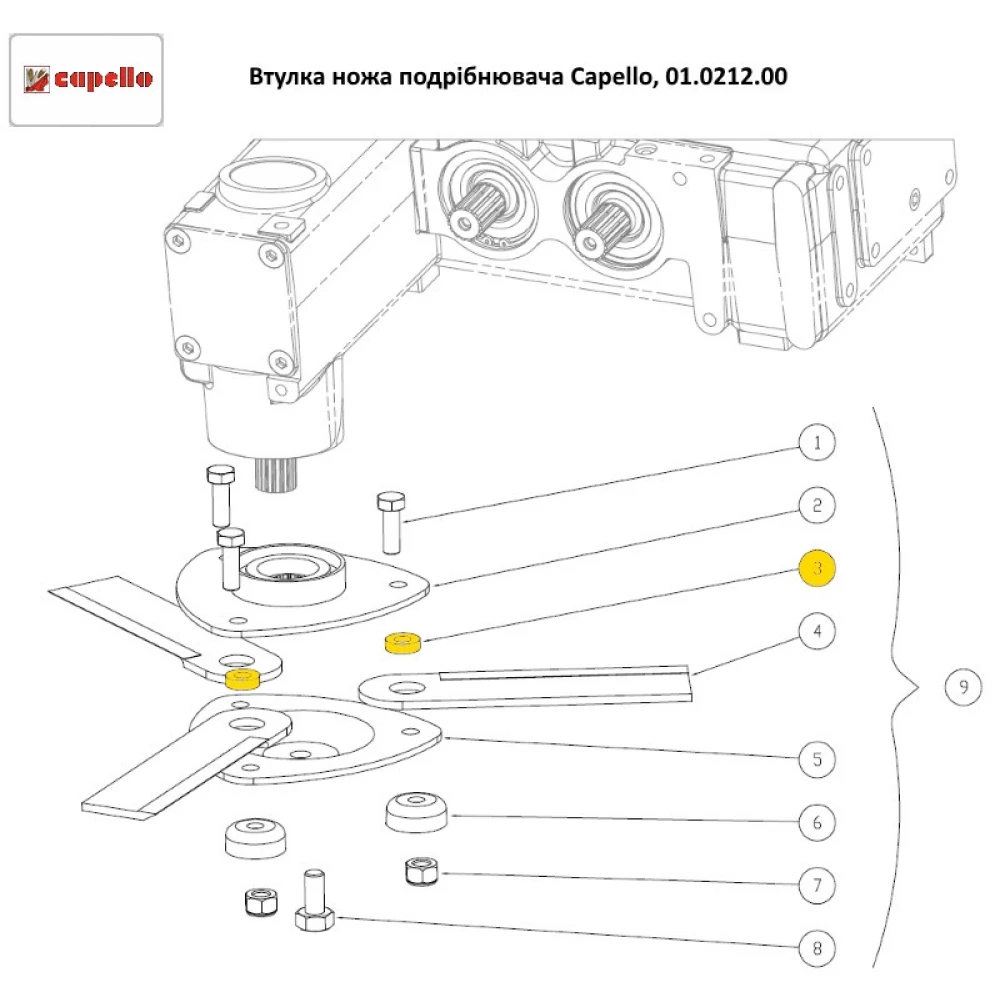 capello

Втулка ножа подрібнювача Capello, 01.0212.00

1
2
3
4
5
6
7
8
9