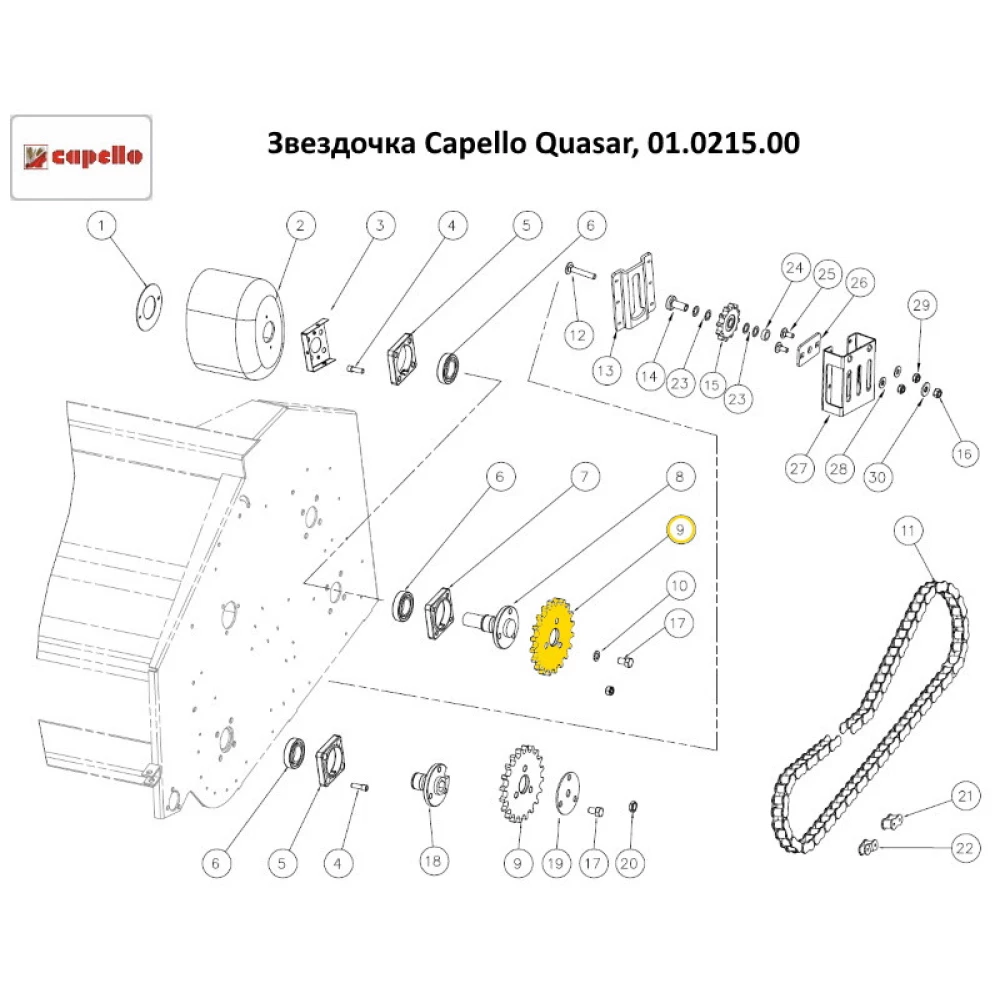 capello

Звездочка Capello Quasar, 01.0215.00

1 2 3 4 5 6

12 13 14 23 15 23 24 25 26 29 27 28 30 16

6 7 8 9 10 17 11

6 5 4 18 9 19 17 20 21 22