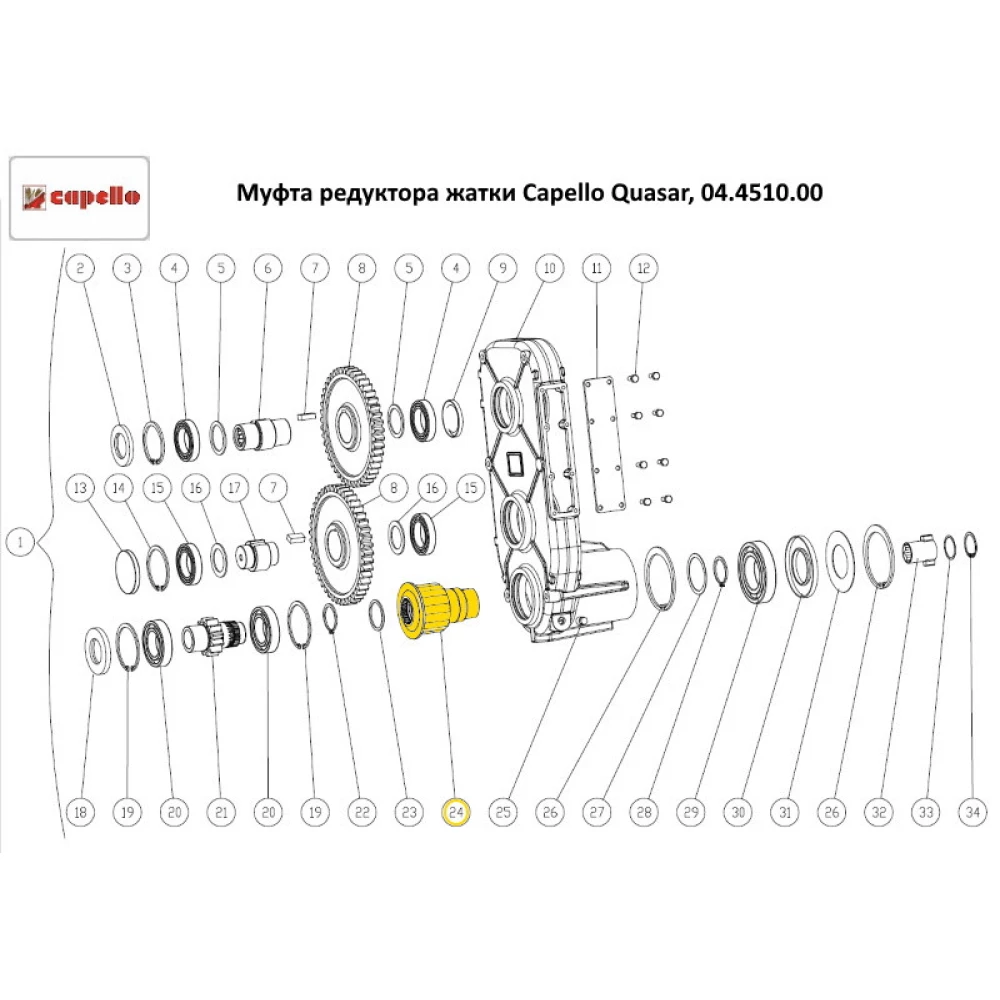 capello

Муфта редуктора жатки Capello Quasar, 04.4510.00

2 3 4 5 6 7 8 5 4 9 10 11 12

13 14 15 16 17 7 8 16 15

1

18 19 20 21 20 19 22 23 24 25 26 27 28 29 30 31 26 32 33 34