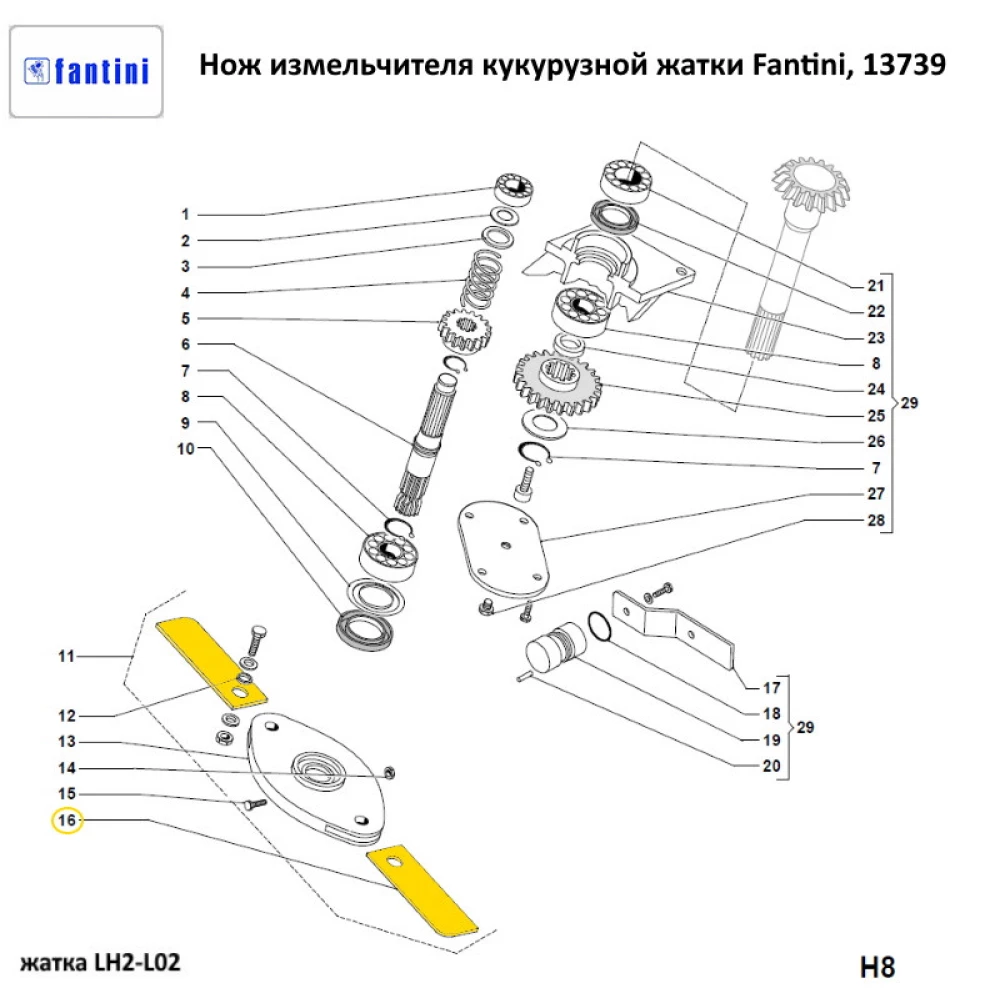 fantini

Нож измельчителя кукурузной жатки Fantini, 13739

1
2
3
4
5
6
7
8
9
10

21
22
23
8
24
25
26
7
27
28
29

11
12
13
14
15
16

17
18
19
20
29

жатка LH2-L02

H8