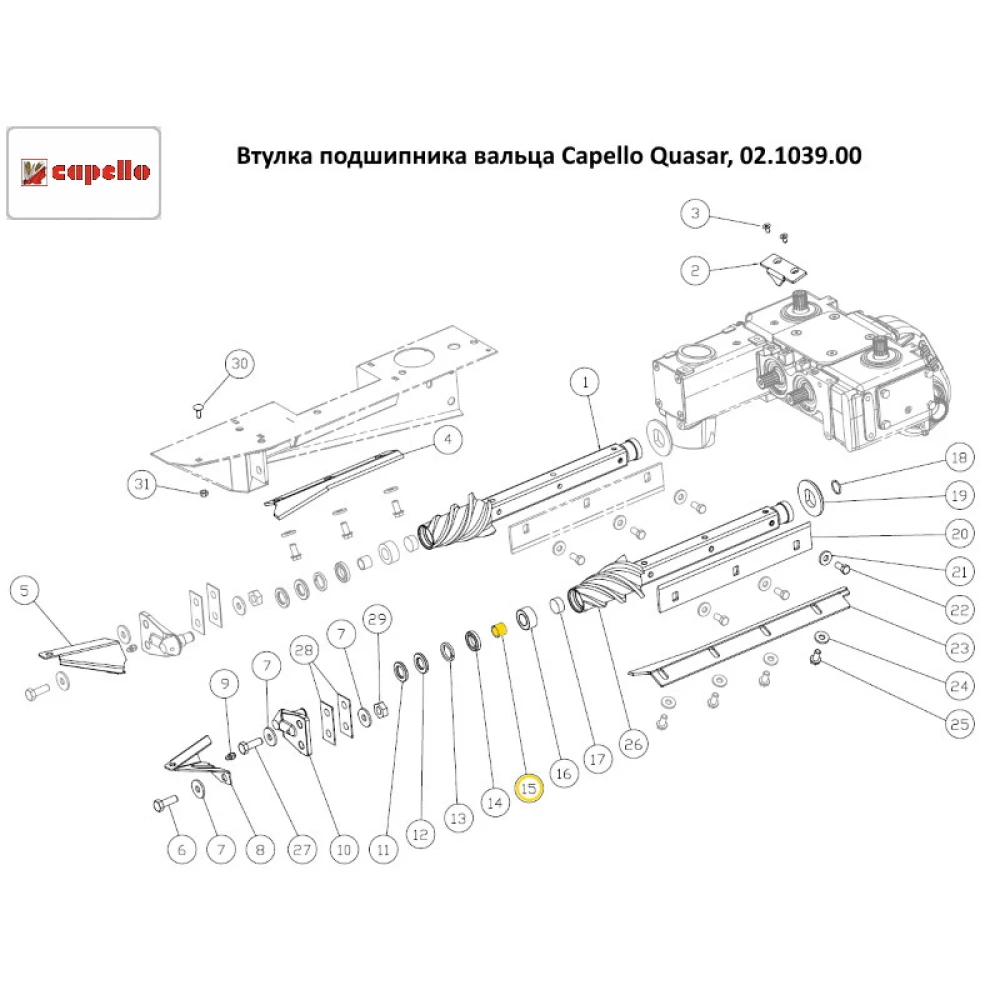 capello

Втулка подшипника вальца Capello Quasar, 02.1039.00

3
2
30
1
4
31
18
19
20
21
22
23
24
25
5
7
29
28
9
7
6
7
8
27
10
11
12
13
14
15
16
17
26