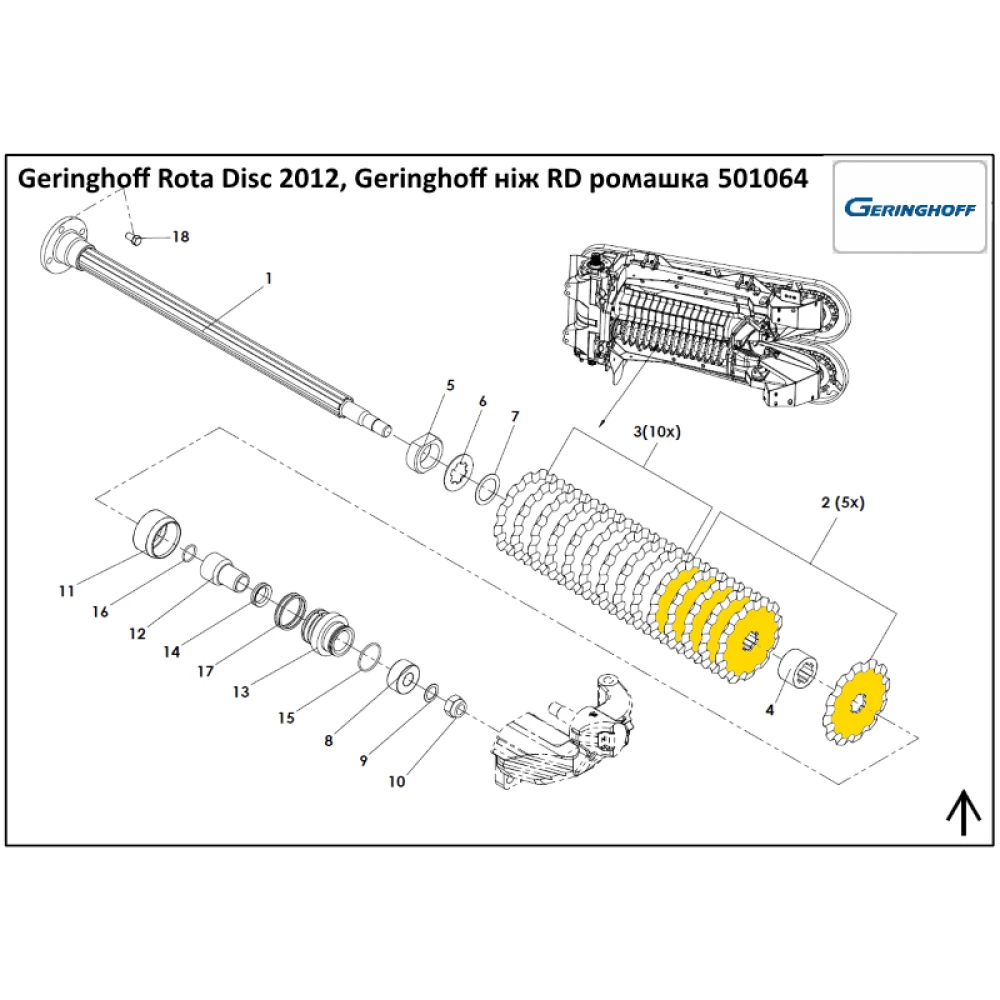 Geringhoff Rota Disc 2012, Geringhoff ніж RD ромашка 501064

GERINGHOFF

18
1
5
6
7
3(10x)
2 (5x)
11
16
12
14
17
13
15
8
9
10
4