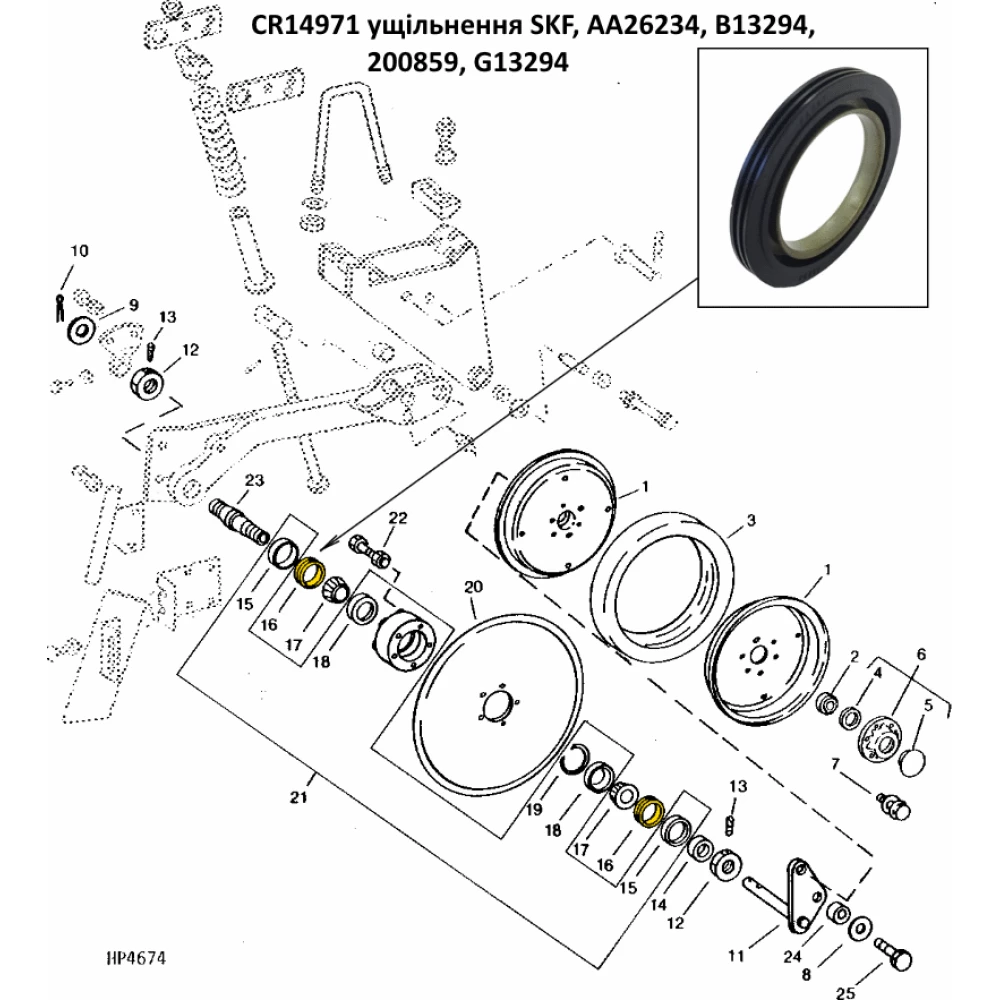 CR14971 ущільнення SKF, AA26234, B13294, 200859, G13294

10
9
13
12
23
22
15
16
17
18
20
1
3
1
2
4
6
5
7
21
19
18
17
16
15
14
12
13
11
24
8
25
HP4674