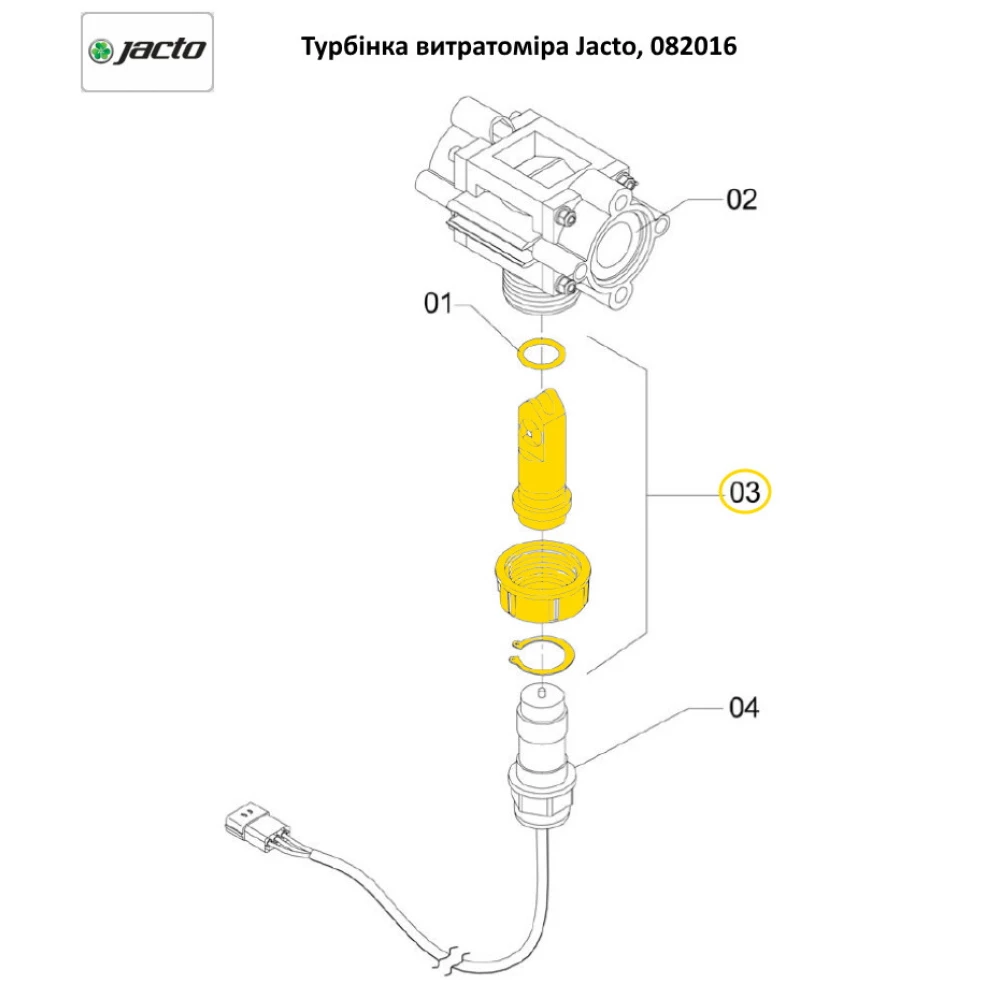 jacto

Турбінка витратоміра Jacto, 082016

02

01

03

04