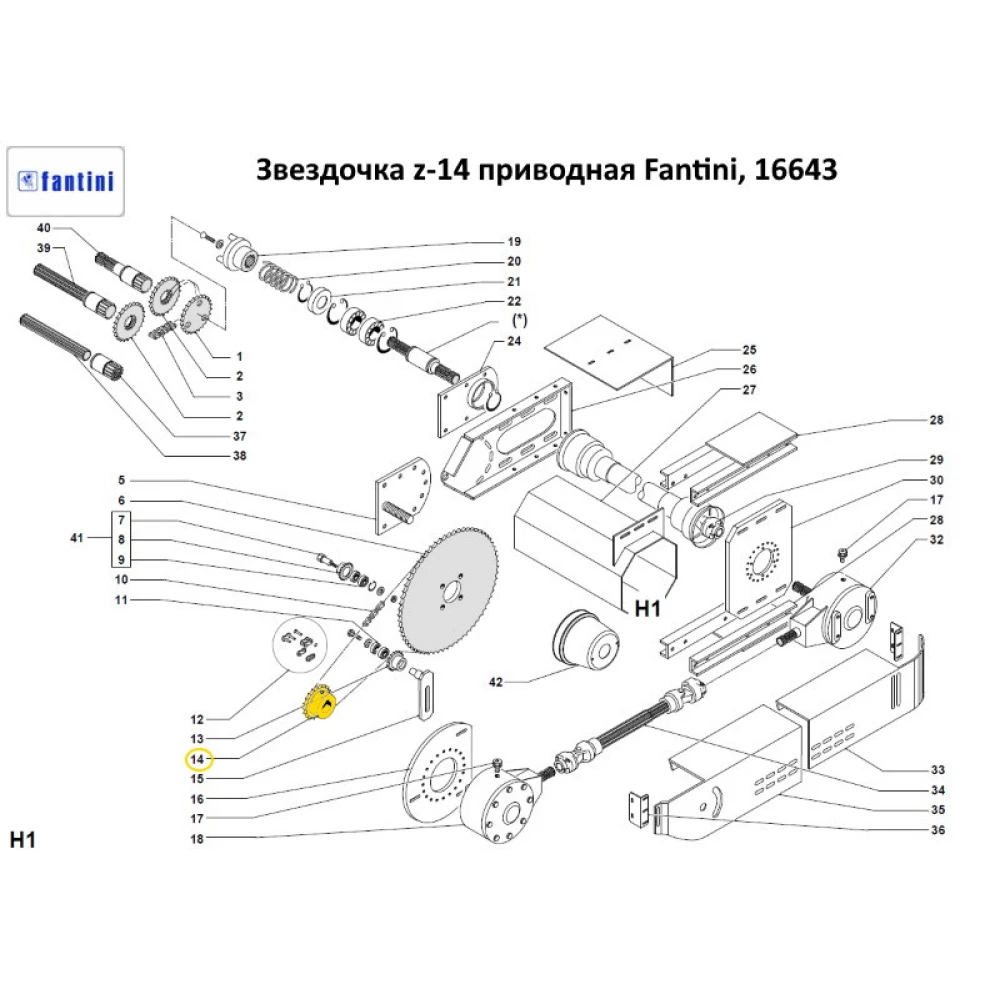 fantini

Звездочка z-14 приводная Fantini, 16643

40
39
19
20
21
22
(*)
24
1
2
3
2
37
38
25
26
27
28
29
30
17
28
32
5
6
41
7
8
9
10
11
H1
42
12
13
14
15
16
17
18
33
34
35
36

H1