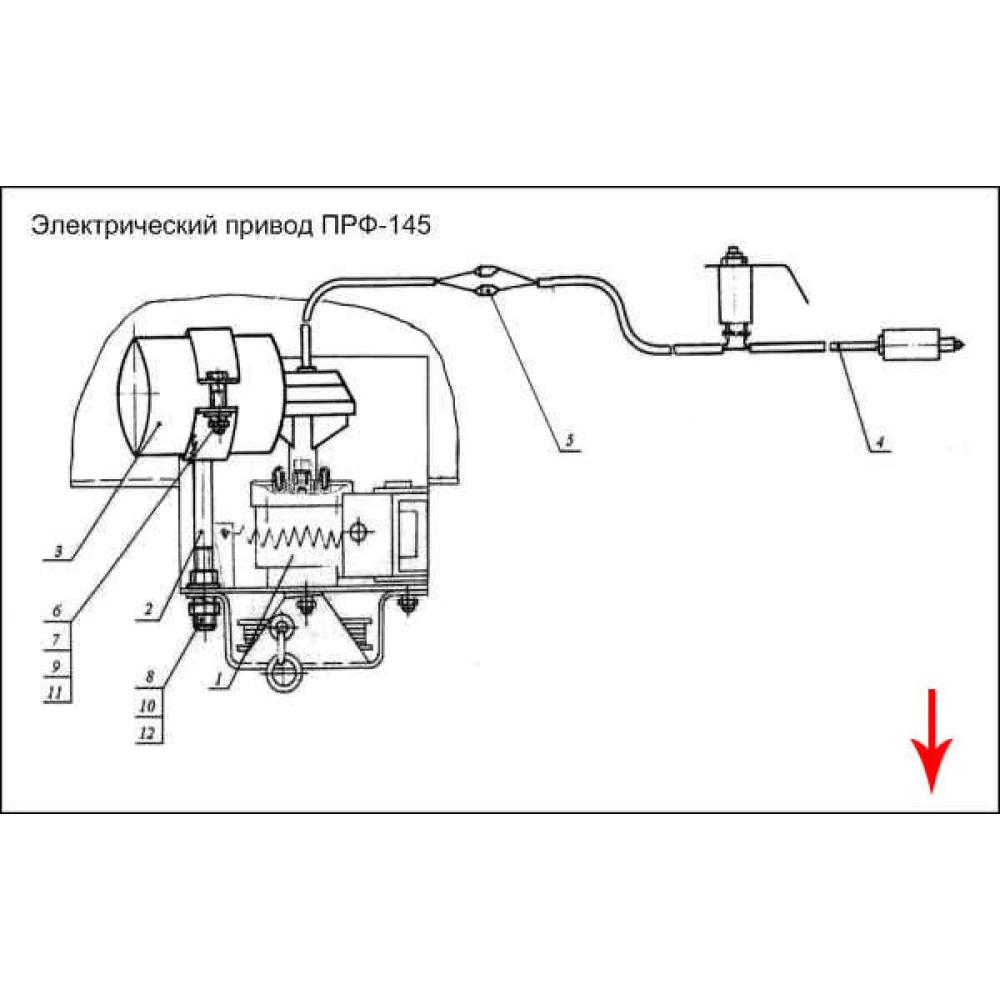 Электрический привод ПРФ-145

5

4

3

6

7

9

11

2

8

10

12

1