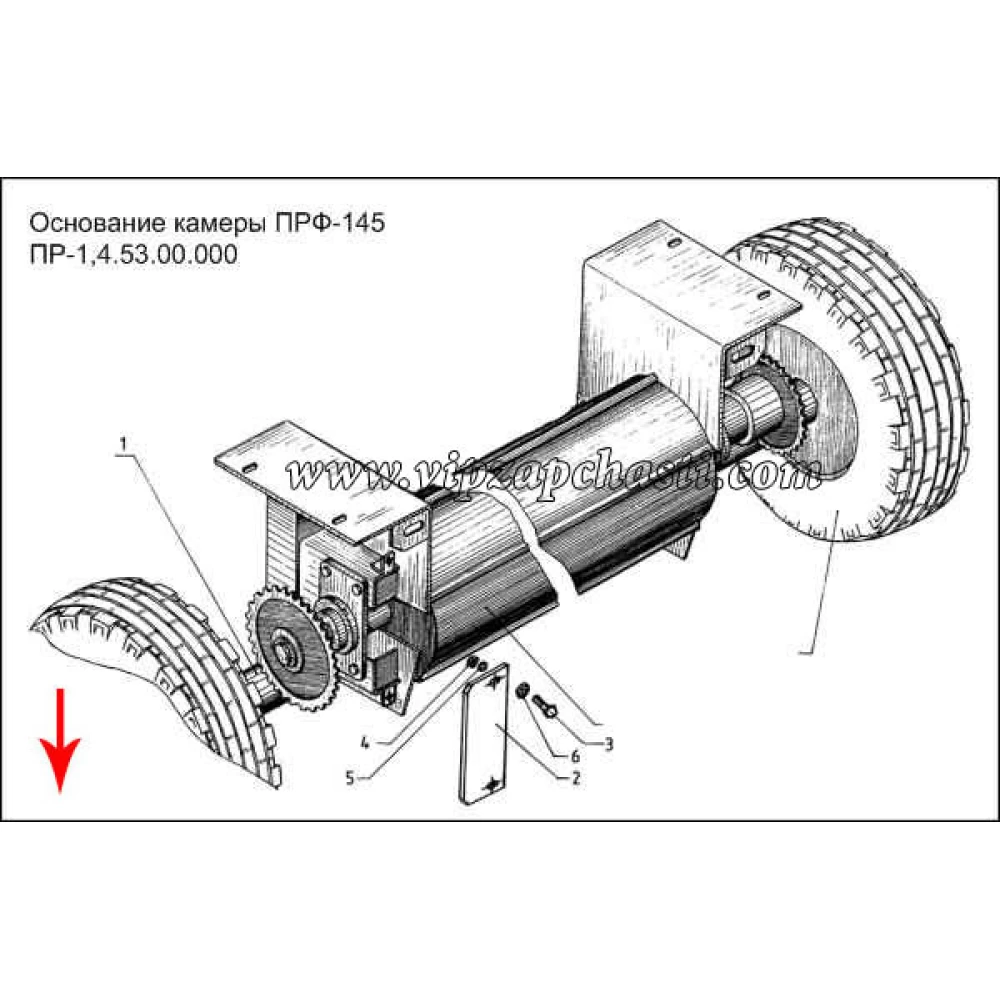 Основание камеры ПРФ-145
ПР-1,4.53.00.000

www.vipzapchasti.com

1
4
5
6
3
2