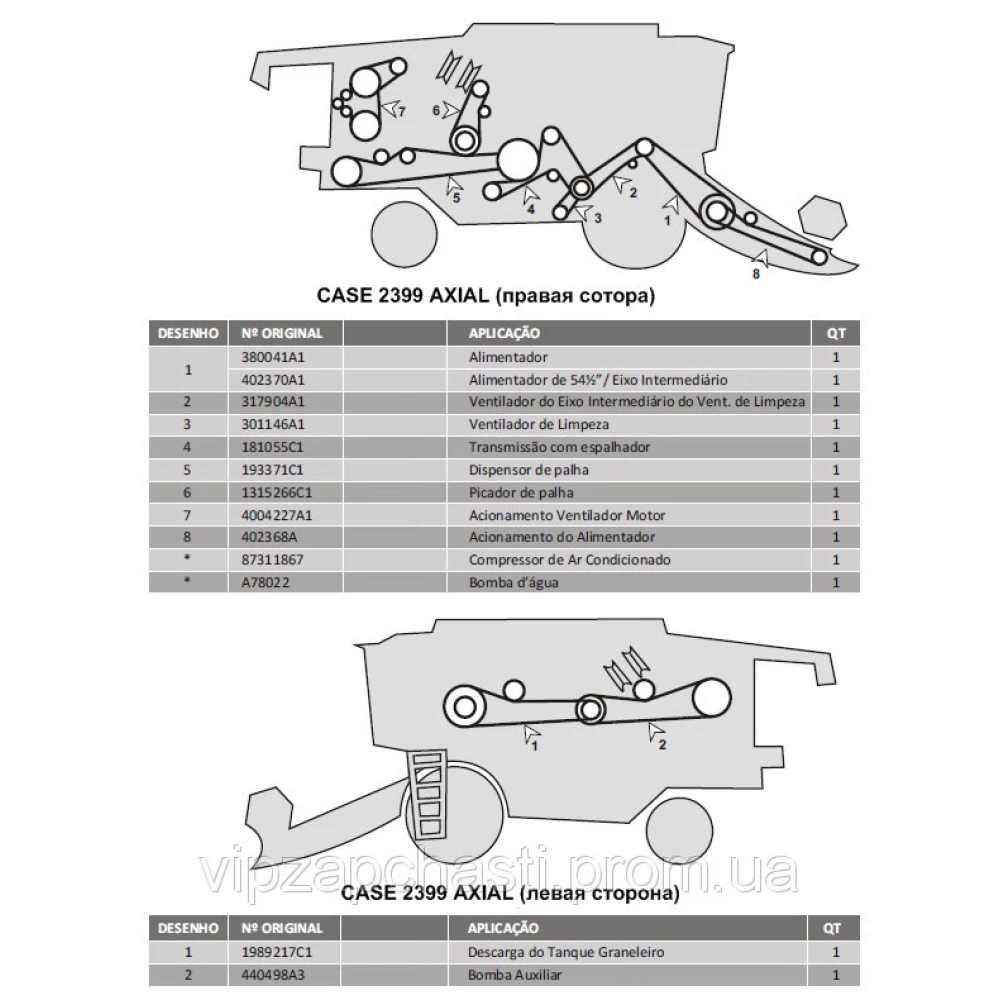 7

6

5

4

3

2

1

8

CASE 2399 AXIAL (правая сотора)

| DESENHO | Nº ORIGINAL | | APLICAÇÃO | QT |
|---|---|---|---|---|
| 1 | 380041A1 | | Alimentador | 1 |
| | 402370A1 | | Alimentador de 54½" / Eixo Intermediário | 1 |
| 2 | 317904A1 | | Ventilador do Eixo Intermediário do Vent. de Limpeza | 1 |
| 3 | 301146A1 | | Ventilador de Limpeza | 1 |
| 4 | 181055C1 | | Transmissão com espalhador | 1 |
| 5 | 193371C1 | | Dispensor de palha | 1 |
| 6 | 1315266C1 | | Picador de palha | 1 |
| 7 | 4004227A1 | | Acionamento Ventilador Motor | 1 |
| 8 | 402368A | | Acionamento do Alimentador | 1 |
| * | 87311867 | | Compressor de Ar Condicionado | 1 |
| * | A78022 | | Bomba d'água | 1 |

1

2

vipzapchasti.prom.ua

CASE 2399 AXIAL (левая сторона)

| DESENHO | Nº ORIGINAL | | APLICAÇÃO | QT |
|---|---|---|---|---|
| 1 | 1989217C1 | | Descarga do Tanque Graneleiro | 1 |
| 2 | 440498A3 | | Bomba Auxiliar | 1 |