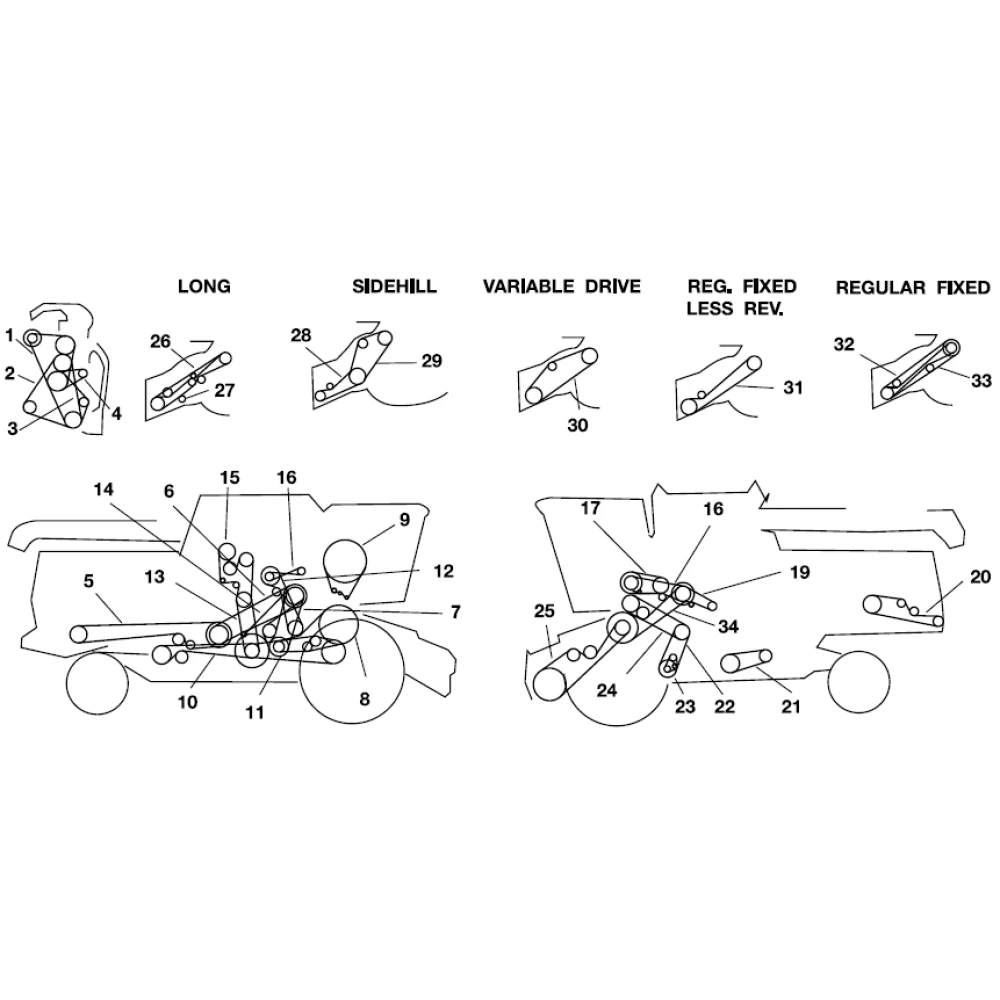 LONG

SIDEHILL

VARIABLE DRIVE

REG. FIXED LESS REV.

REGULAR FIXED

1
2
3
4
26
27
28
29
30
31
32
33

14
6
15
16
9
12
13
5
7
10
11
8

17
16
19
20
25
34
24
23
22
21