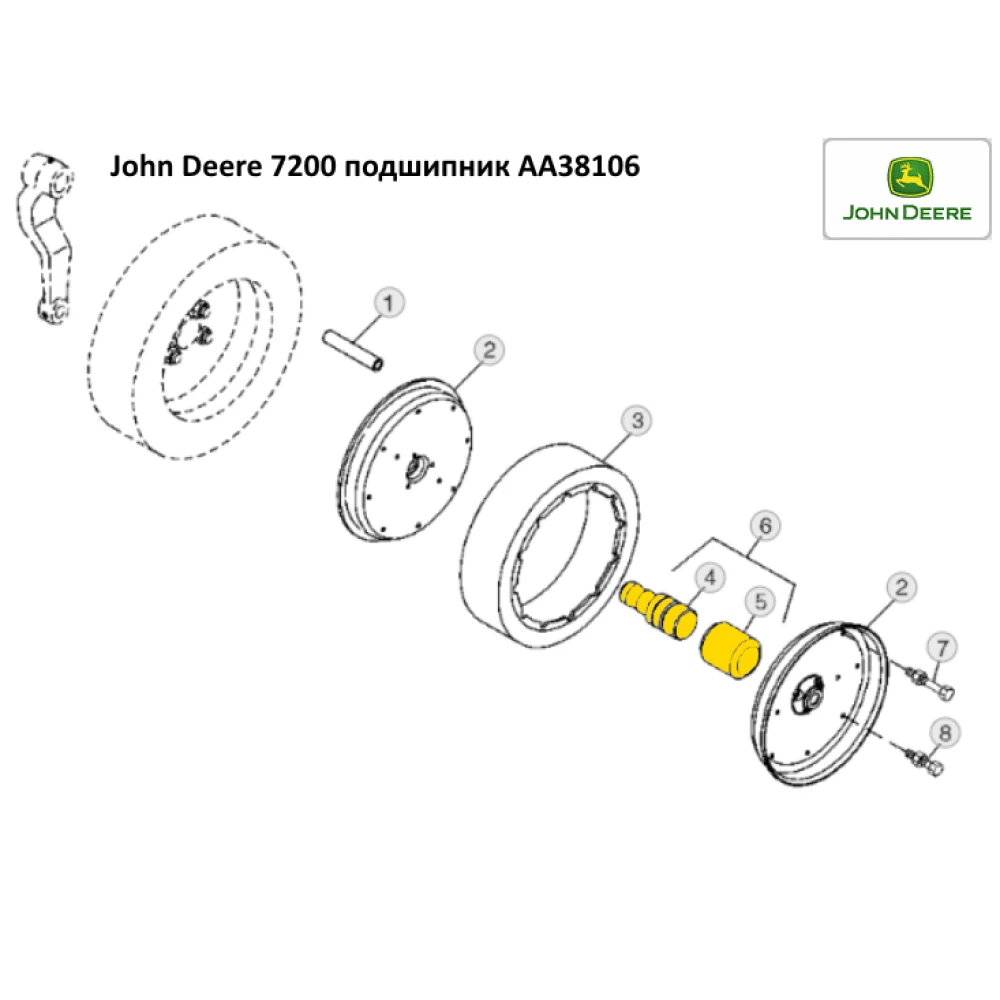 John Deere 7200 подшипник AA38106

JOHN DEERE

1
2
3
6
4
5
2
7
8