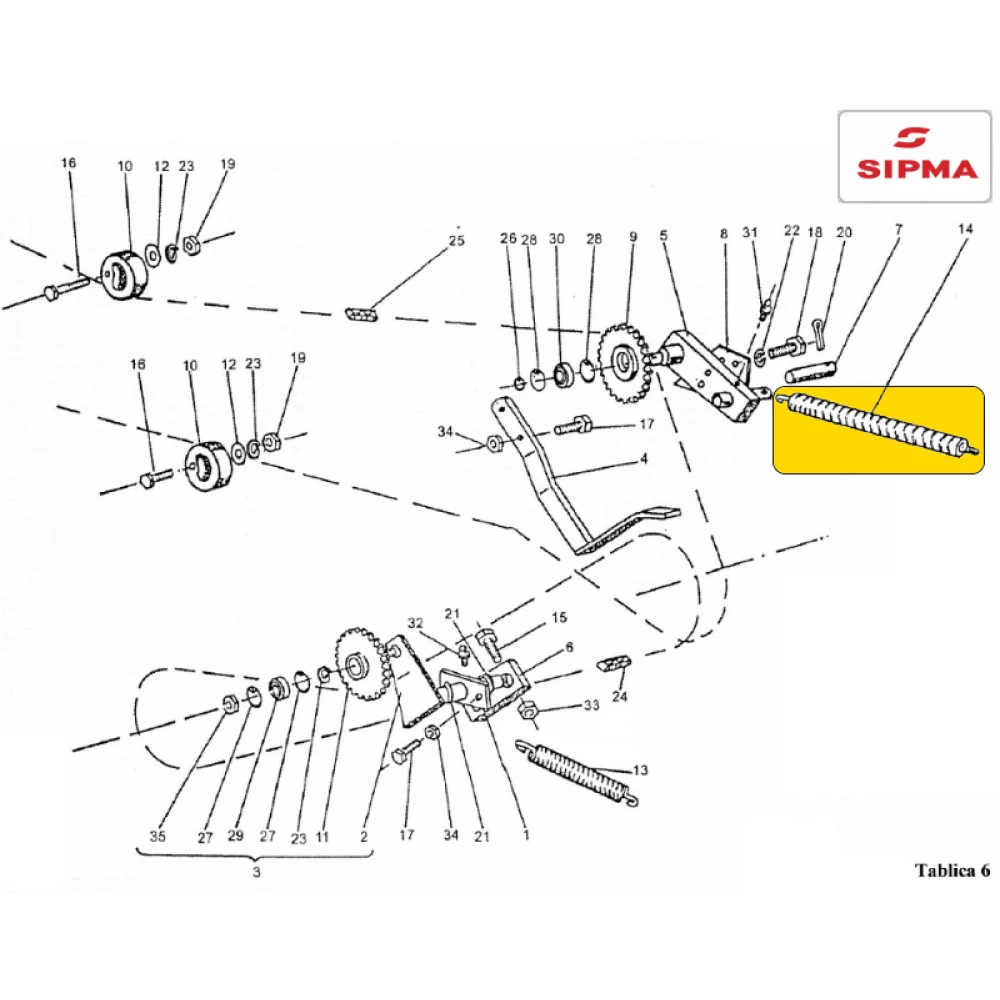 SIPMA

16 10 12 23 19

25

26 28 30 28 9 5 8 31 22 18 20 7 14

16 10 12 23 19

34 17

4

32 21 15

6

24

33

13

35 27 29 27 23 11 2 17 34 21 1

3

Tablica 6