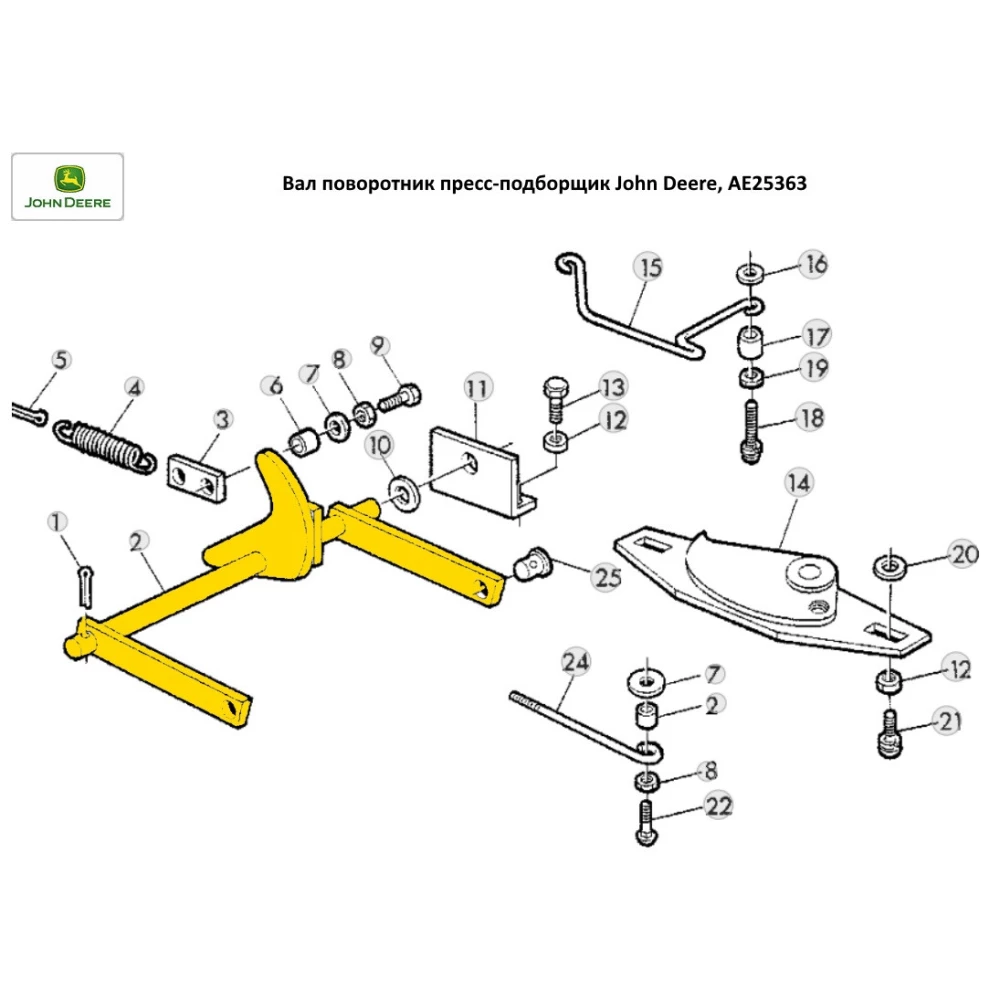 JOHN DEERE

Вал поворотник пресс-подборщик John Deere, AE25363

15
16
17
19
18
5
4
3
6
7
8
9
11
13
12
10
14
1
2
25
20
24
7
2
12
21
8
22