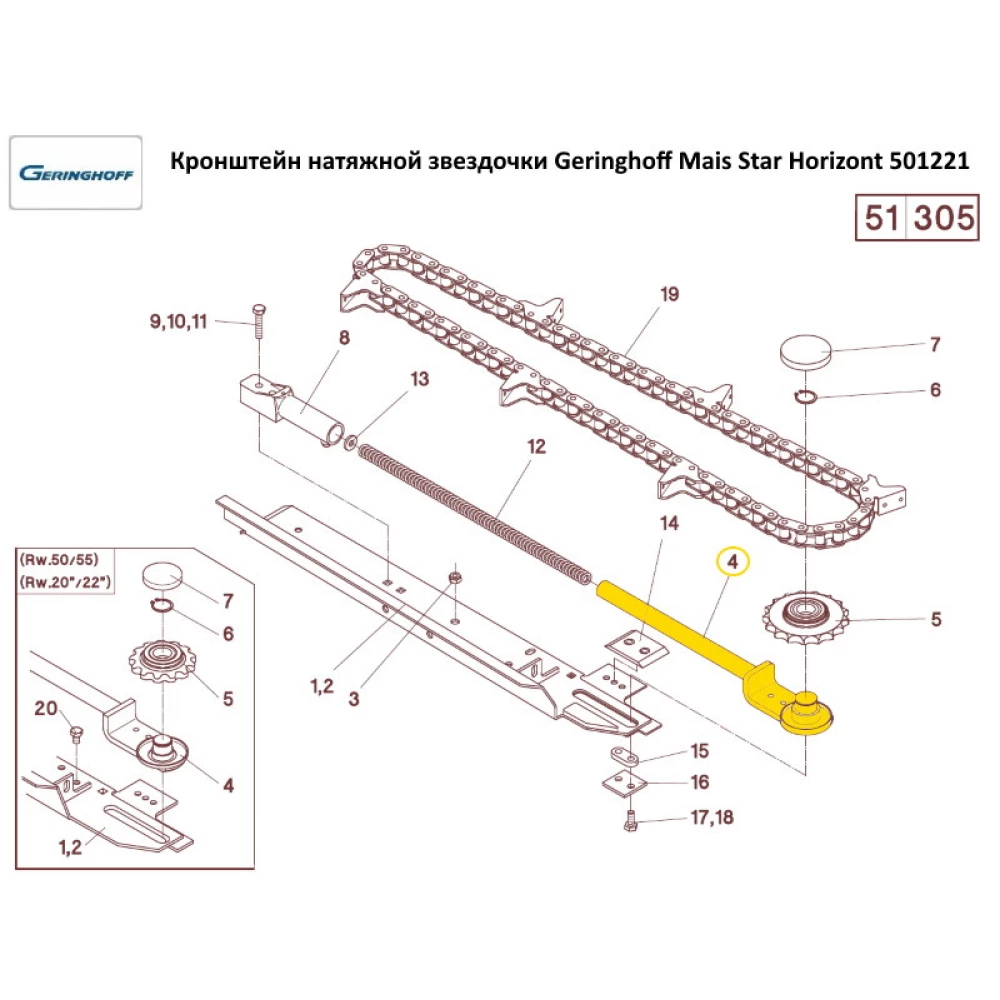 GERINGHOFF

Кронштейн натяжной звездочки Geringhoff Mais Star Horizont 501221

51 305

9,10,11
8
13
19
7
6
12
14
4
5
1,2
3
15
16
17,18

(Rw.50/55)
(Rw.20"/22")
7
6
5
20
4
1,2