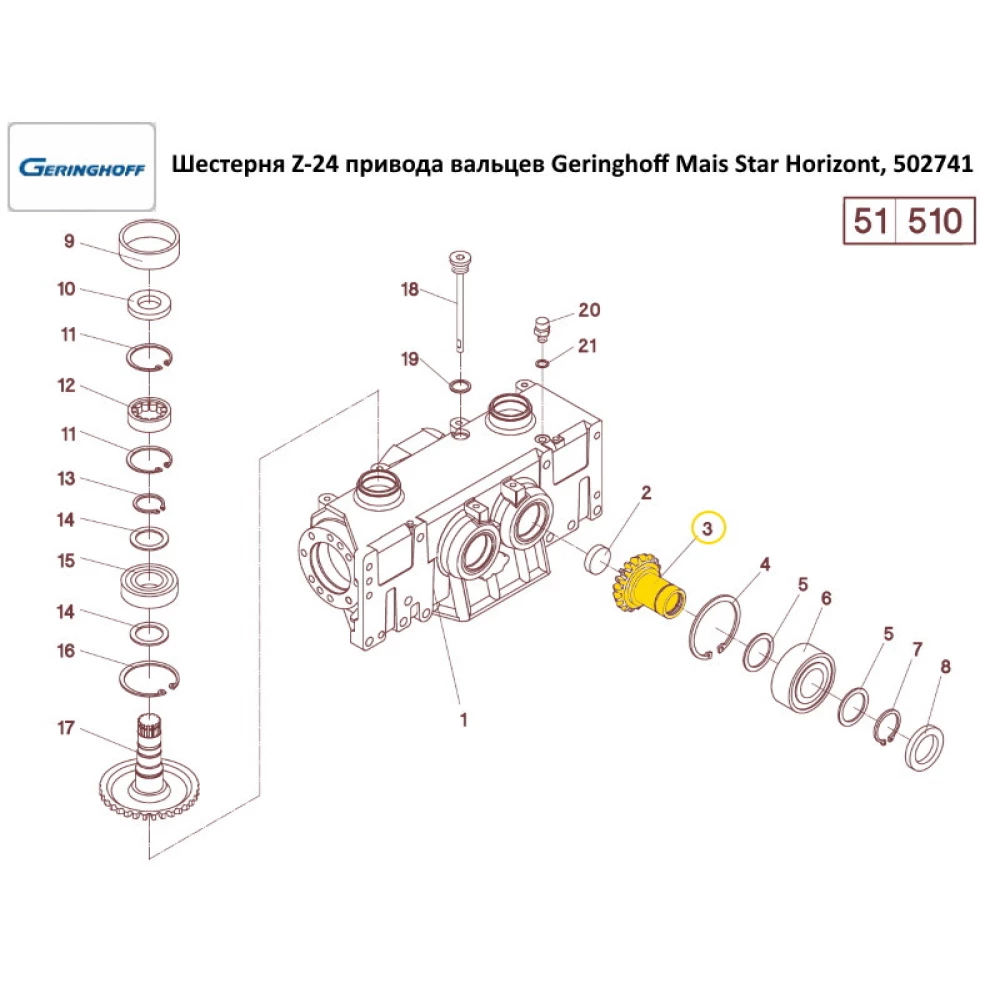 GERINGHOFF

Шестерня Z-24 привода вальцев Geringhoff Mais Star Horizont, 502741

51 510

9
10
11
12
11
13
14
15
14
16
17
18
19
20
21
2
3
4
5
6
5
7
8
1