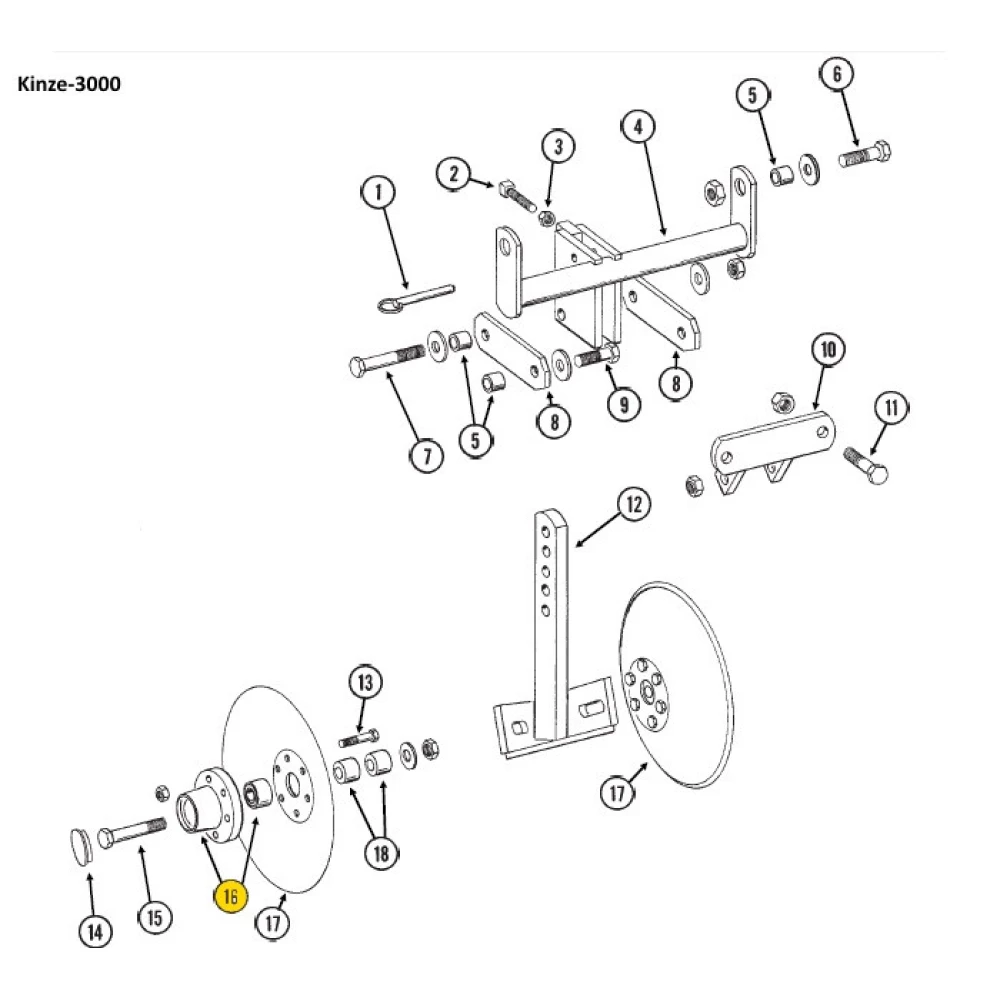 Kinze-3000

1
2
3
4
5
6
7
5
8
9
8
10
11
12
13
14
15
16
17
18
17