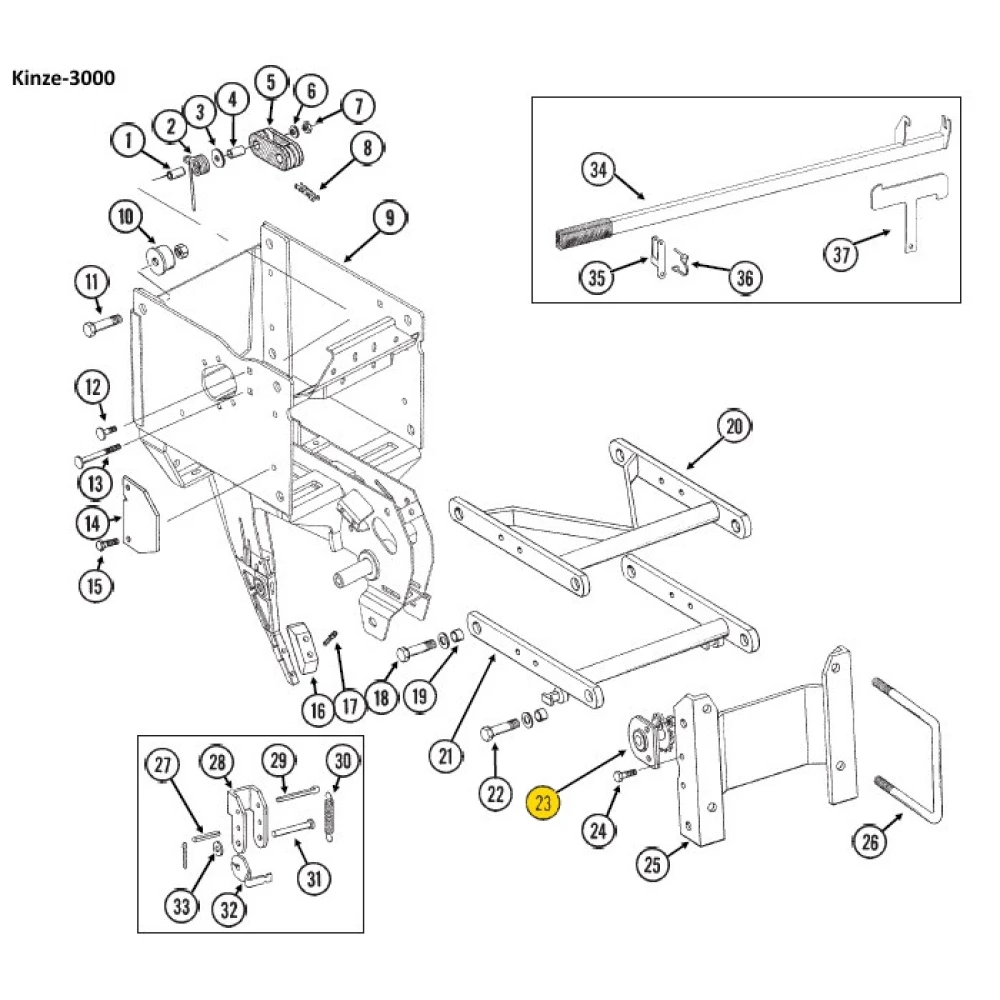 Kinze-3000

1
2
3
4
5
6
7
8
9
10
11
12
13
14
15
16
17
18
19
20
21
22
23
24
25
26
27
28
29
30
31
32
33
34
35
36
37