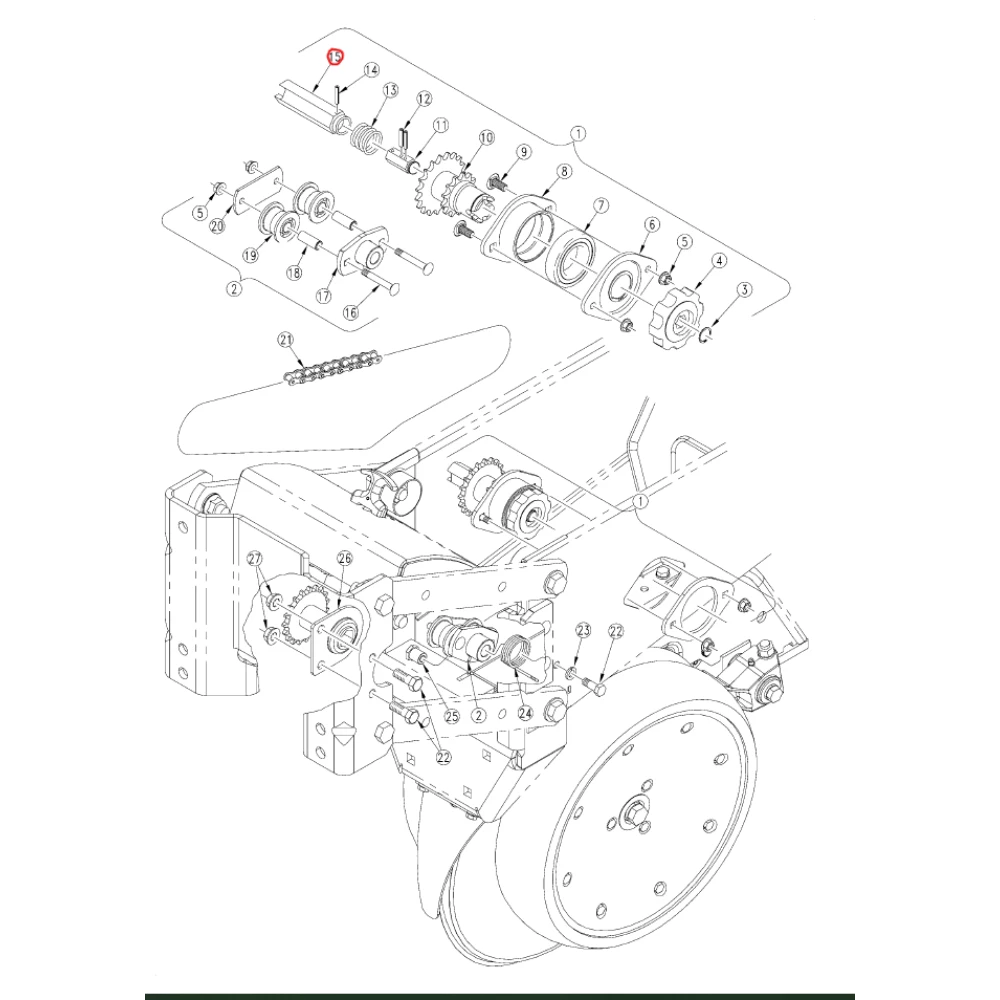 15
14
13
12
11
10
9
8
1
7
6
5
4
3
5
20
19
18
17
16
2
21
1
27
26
23
22
25
2
24
22