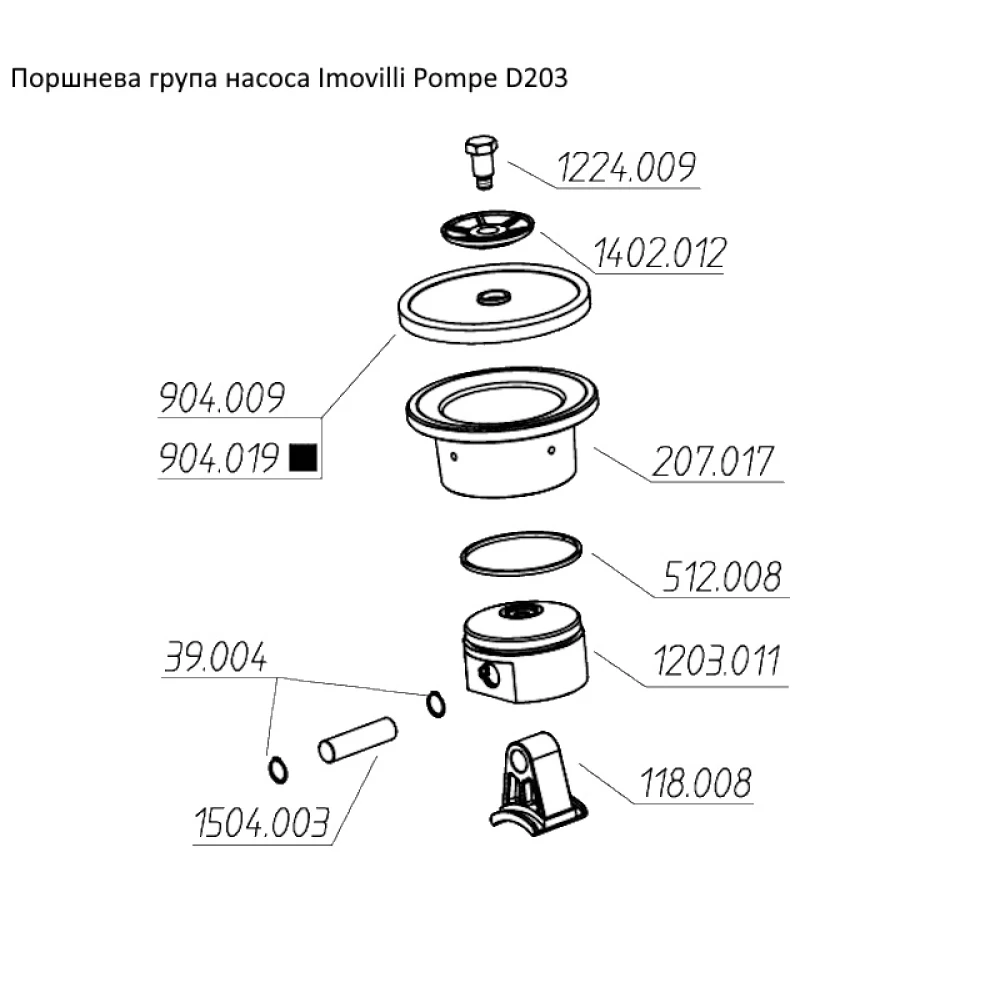 Поршнева група насоса Imovilli Pompe D203

1224.009

1402.012

904.009

904.019 ■

207.017

512.008

39.004

1203.011

118.008

1504.003