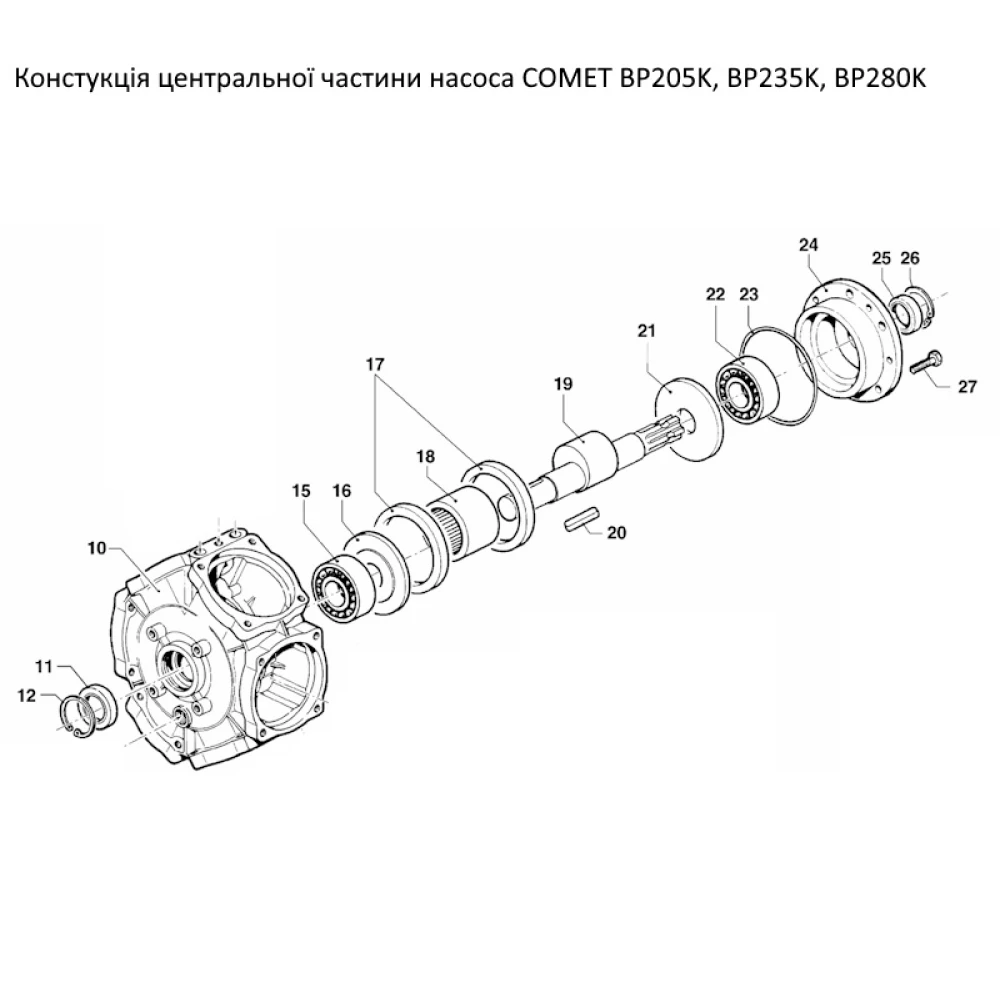 Констукція центральної частини насоса COMET BP205K, BP235K, BP280K

24
25
26
22
23
21
27
17
19
18
15
16
20
10
11
12