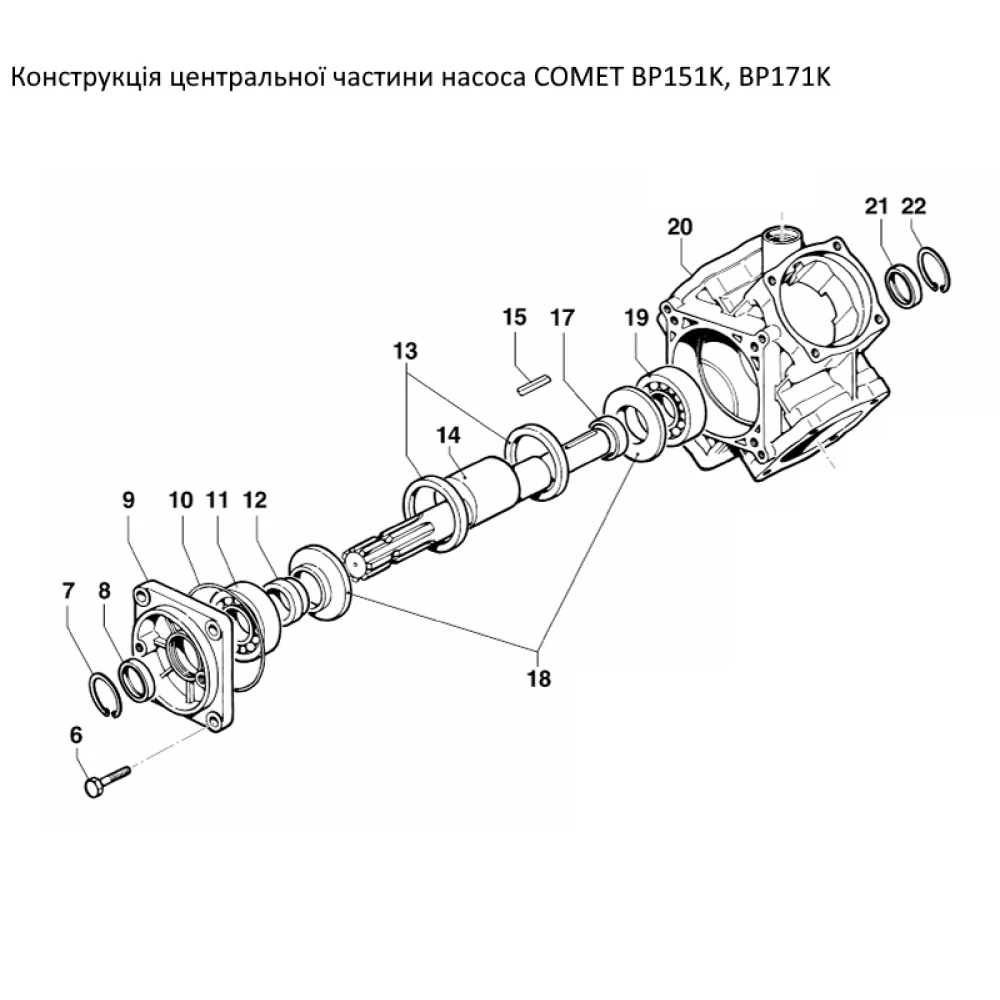 Конструкція центральної частини насоса COMET BP151K, BP171K

20
21
22
15
17
19
13
14
9
10
11
12
7
8
18
6