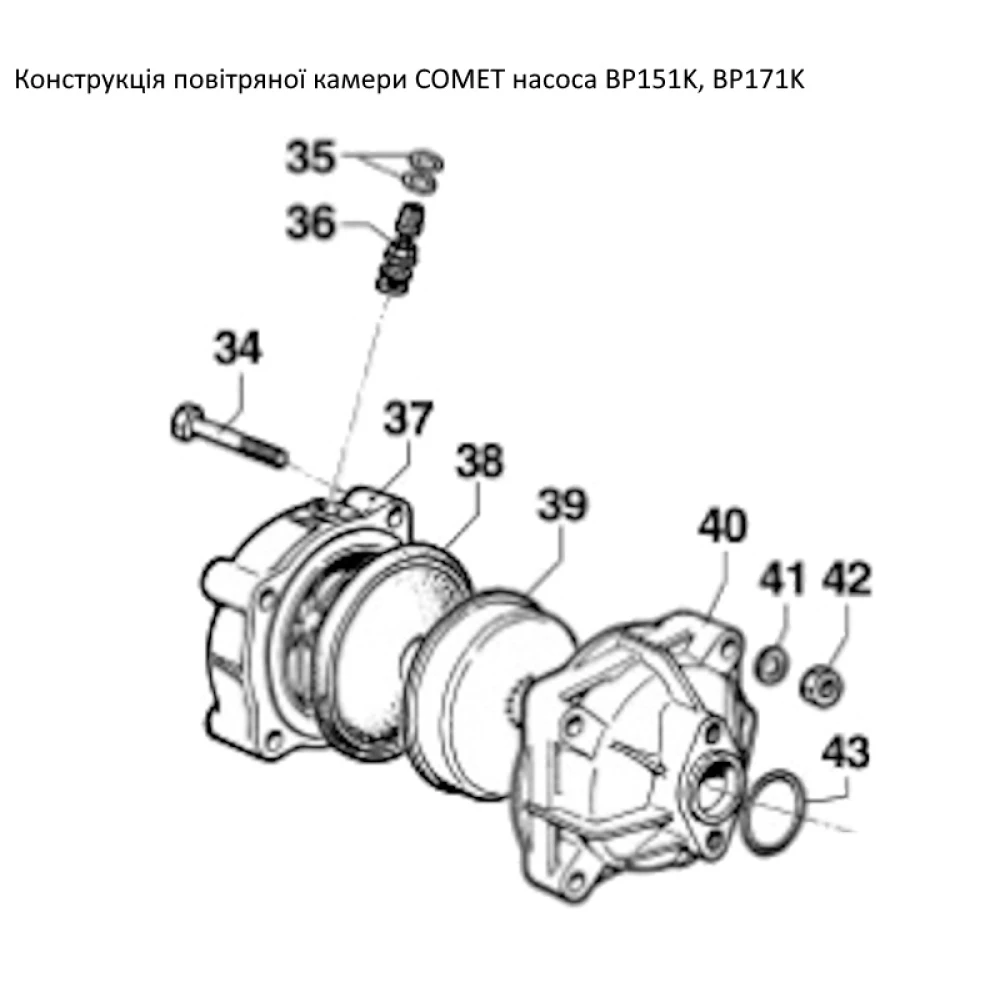 Конструкція повітряної камери COMET насоса BP151K, BP171K

35
36
34
37
38
39
40
41
42
43